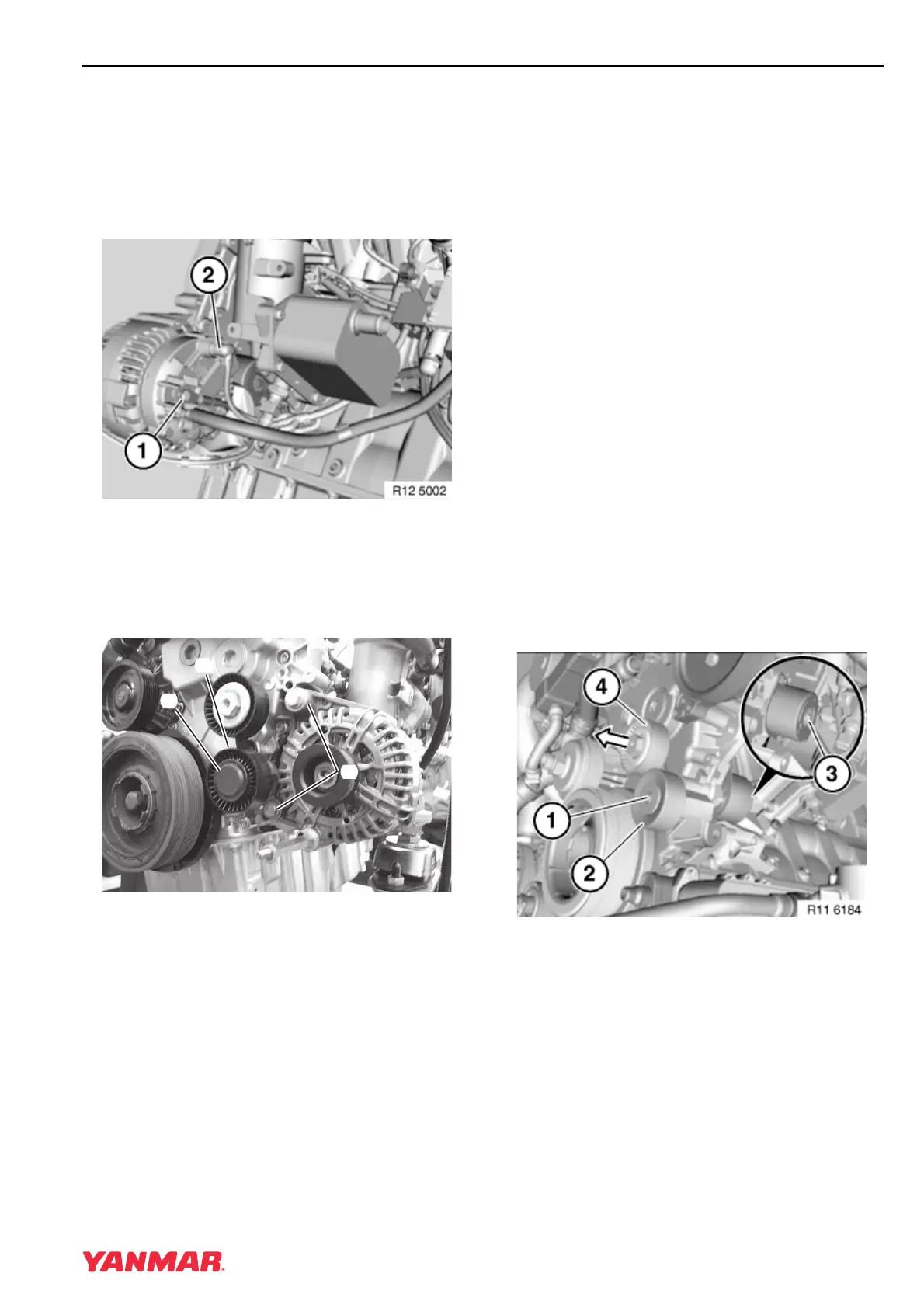 2

1

R12 5002

4

3

1

2

R11 6184

YANMAR