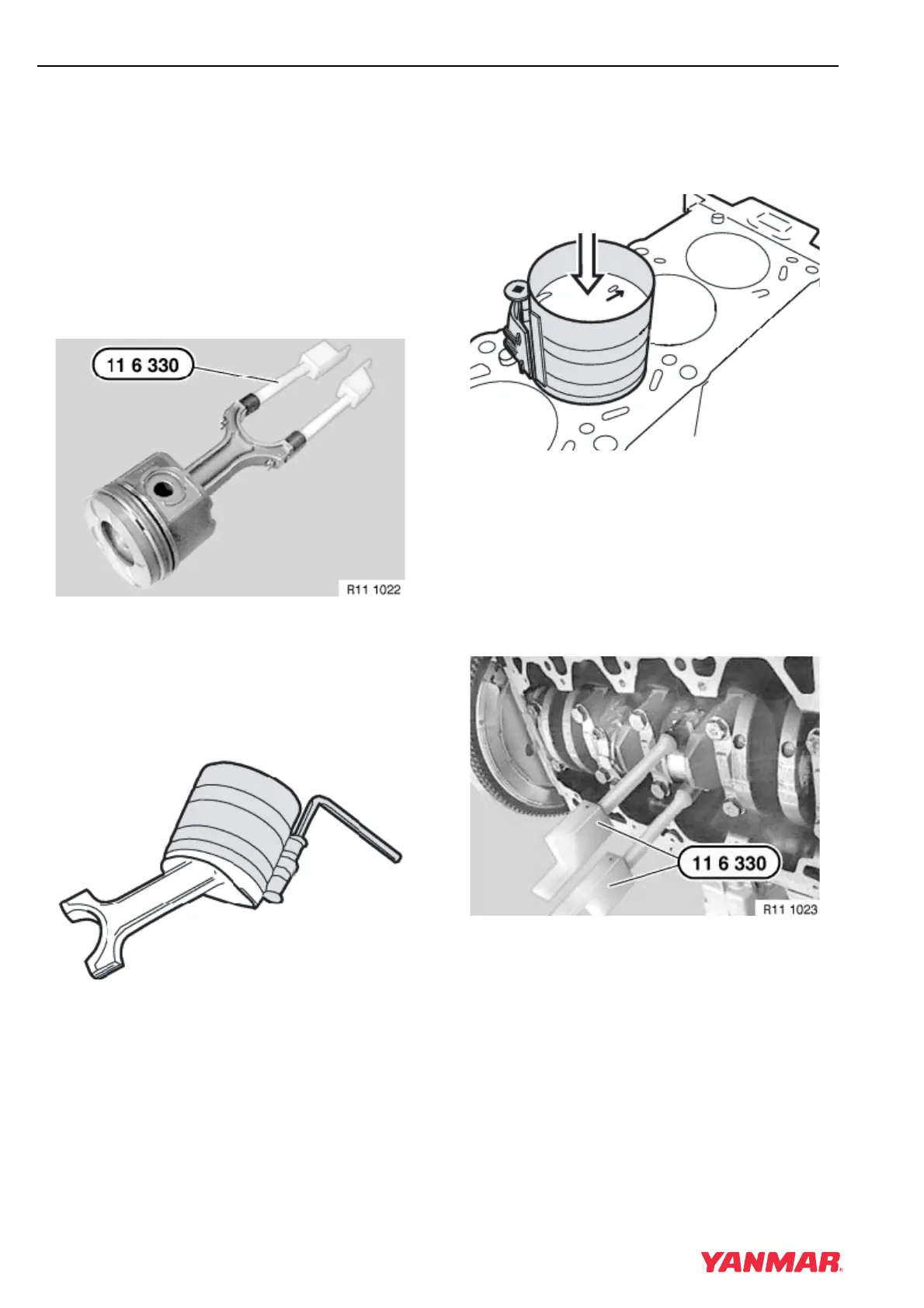 11 6 330

R11 1022

11 6 330

R11 1023

YANMAR