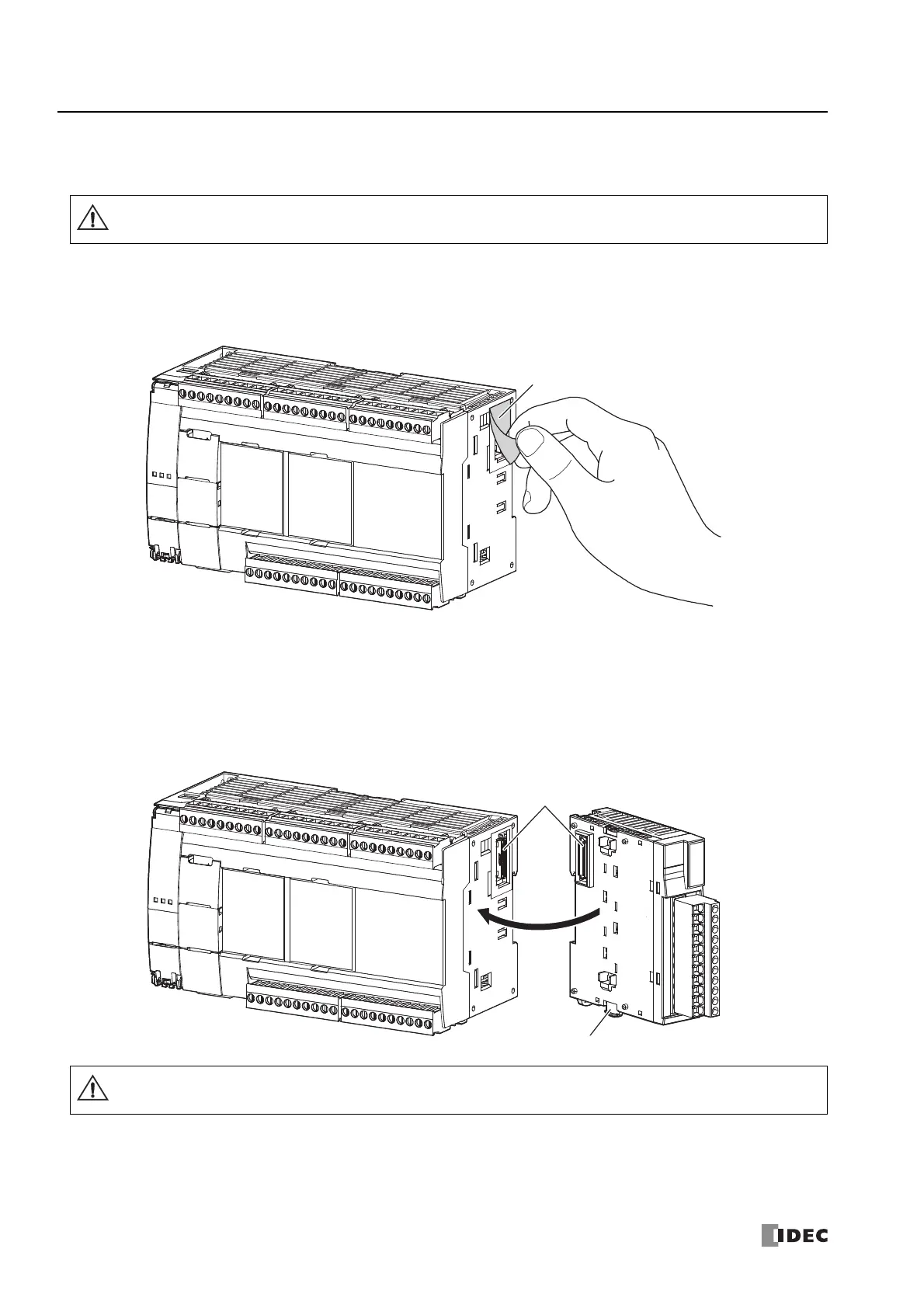 IDEC