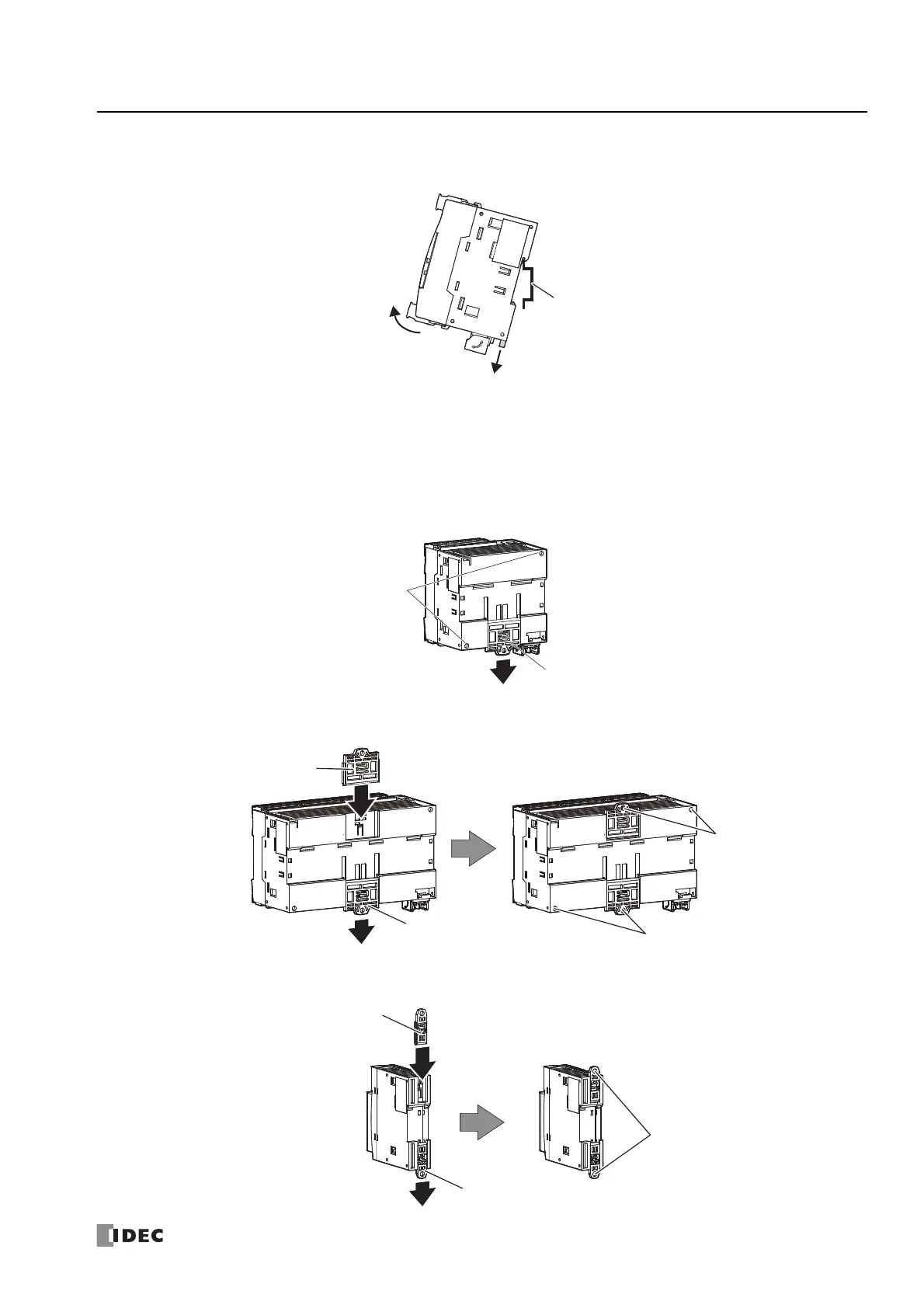 IDEC