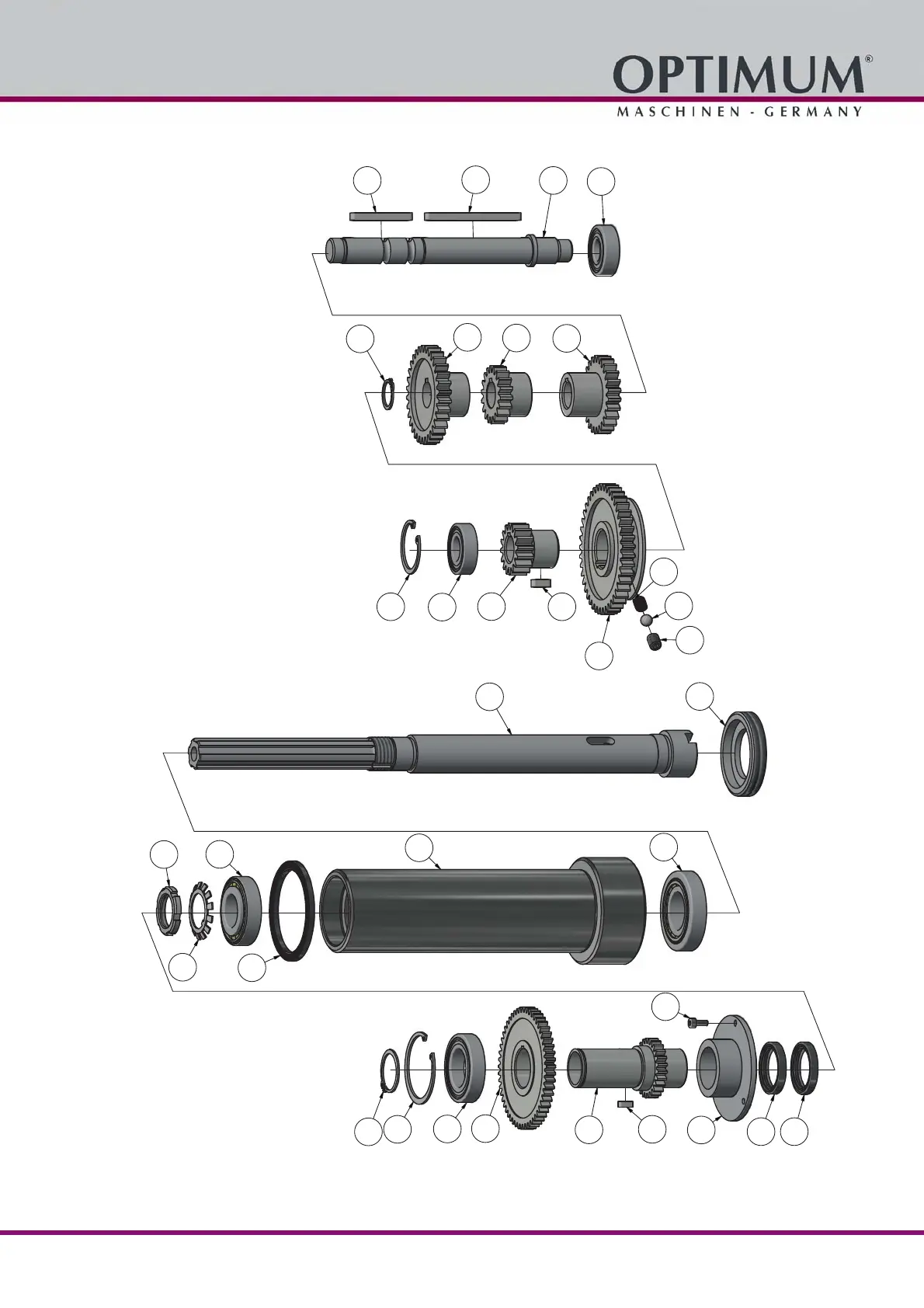 OPTIMUM®
MASCHINEN - GERMANY