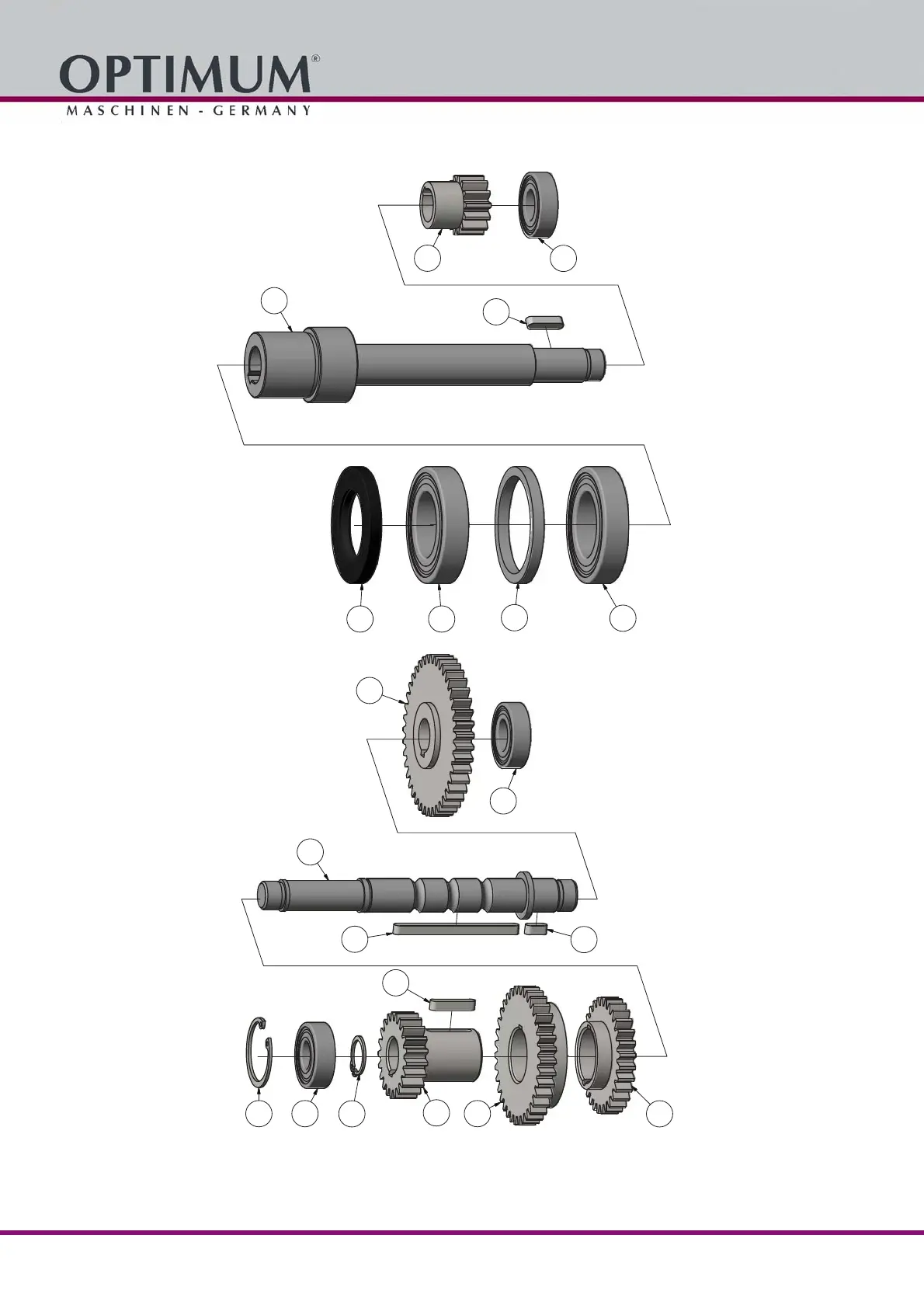 OPTIMUM®
MASCHINEN - GERMANY