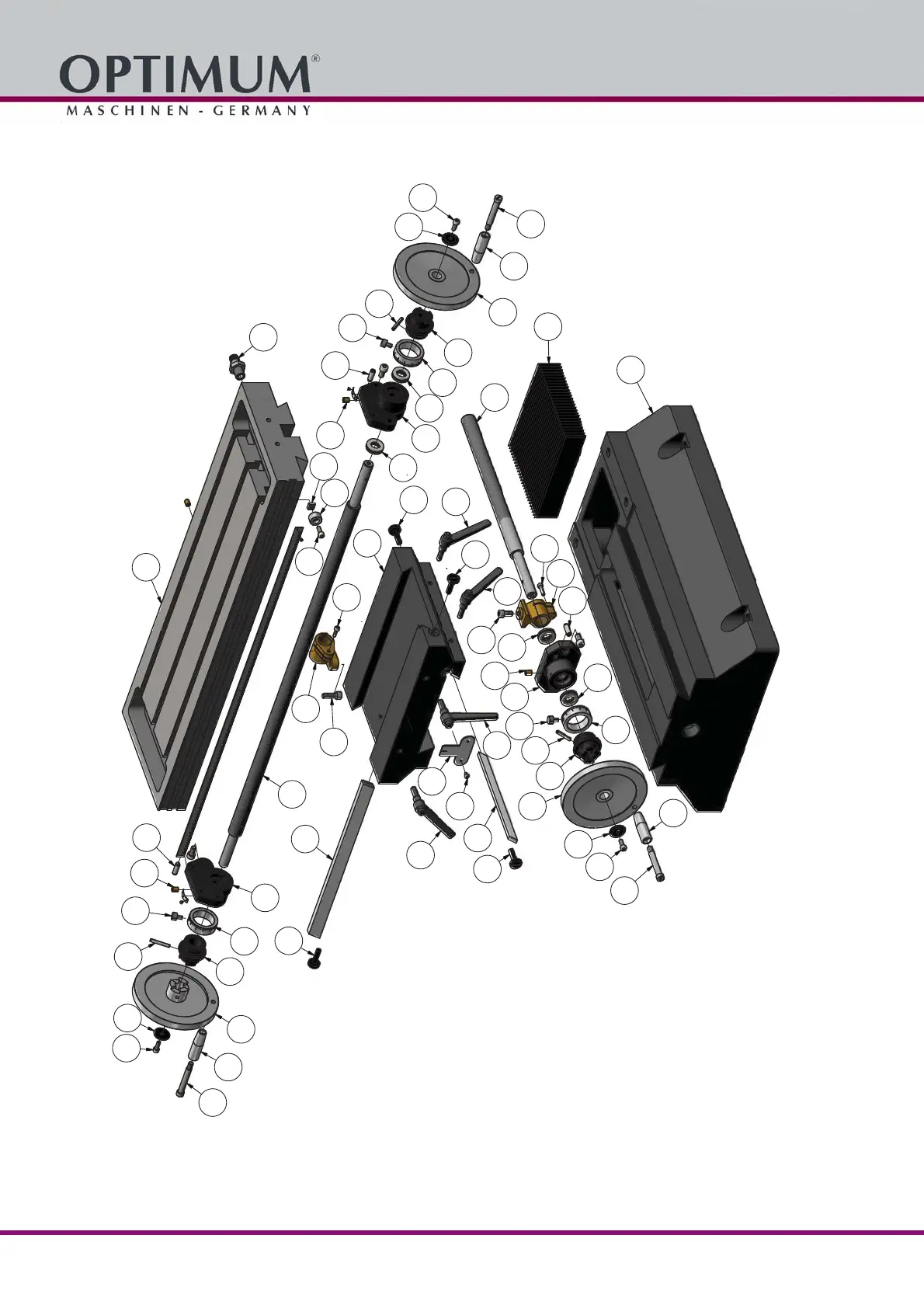 OPTIMUM®
MASCHINEN - GERMANY