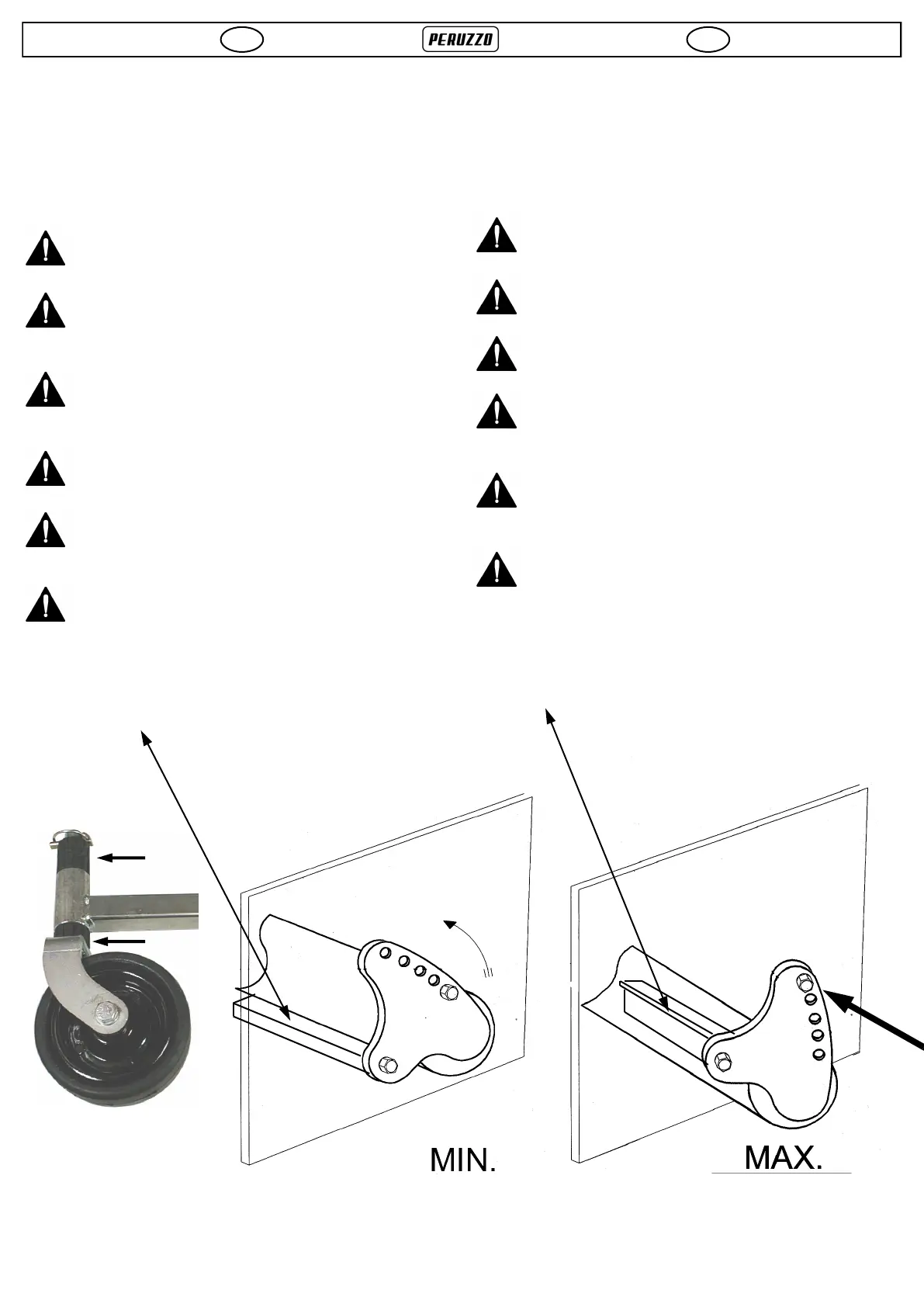 PERUZZO

MIN.

MAX.