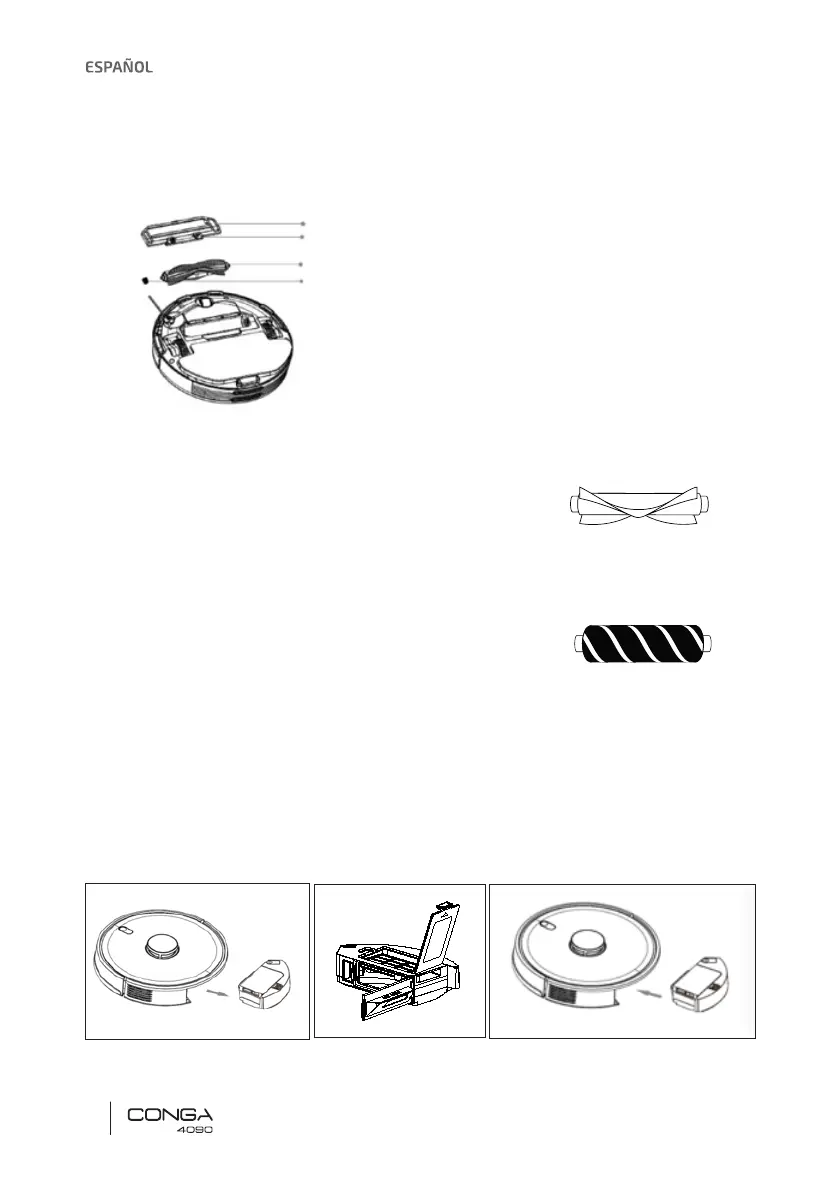 ESPAÑOL

CONGA
4090