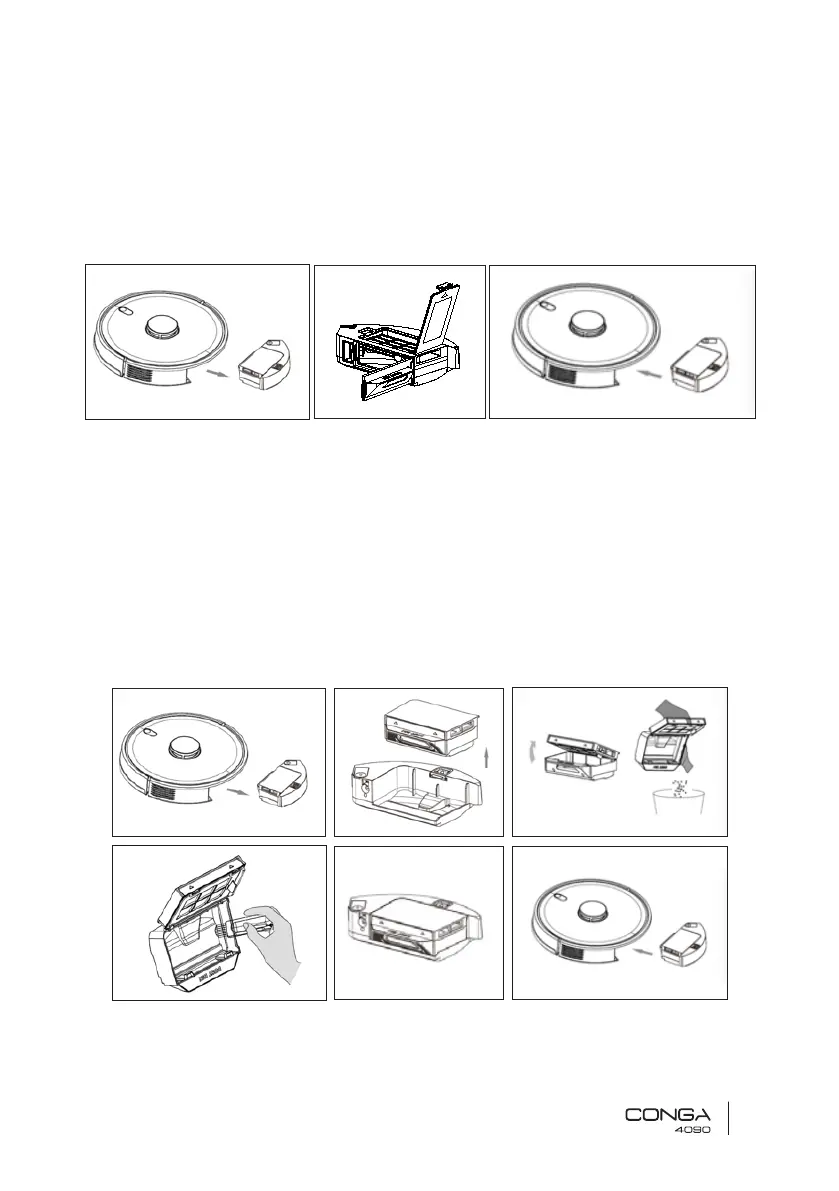 CONGA
4090