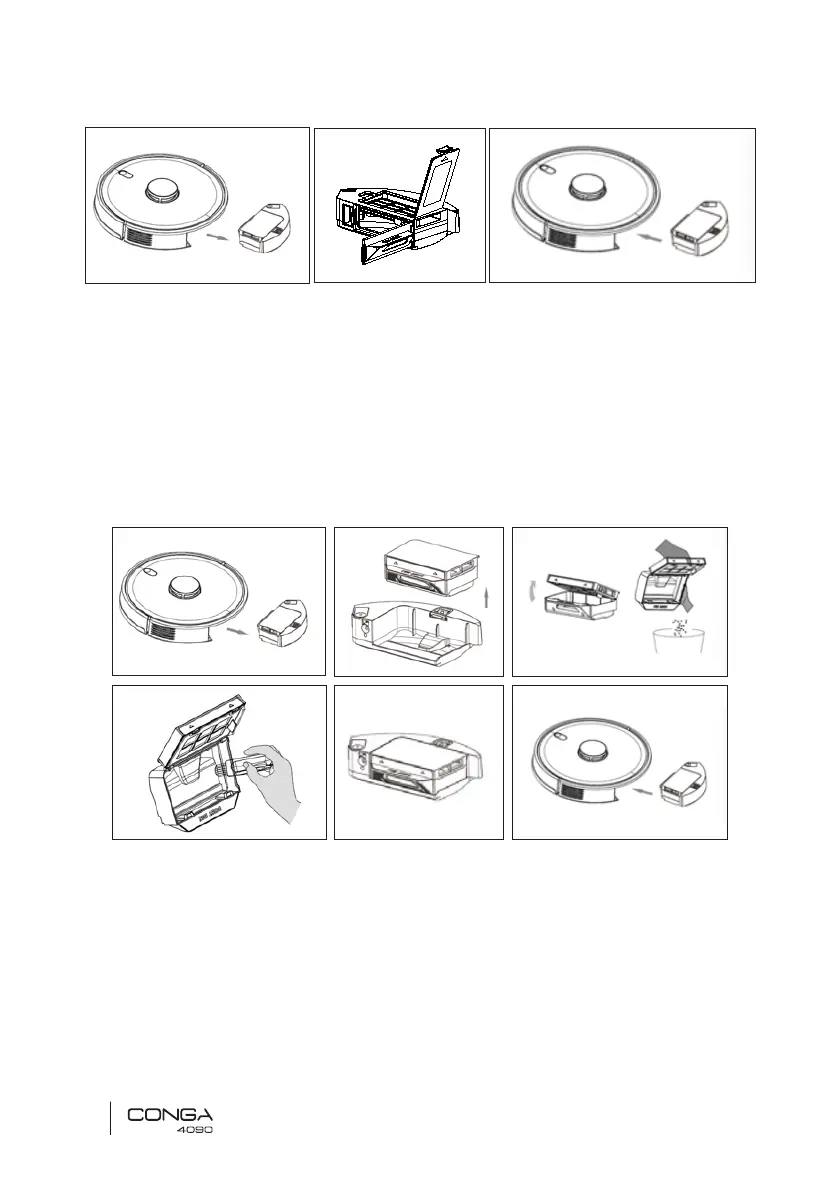 CONGA
4090