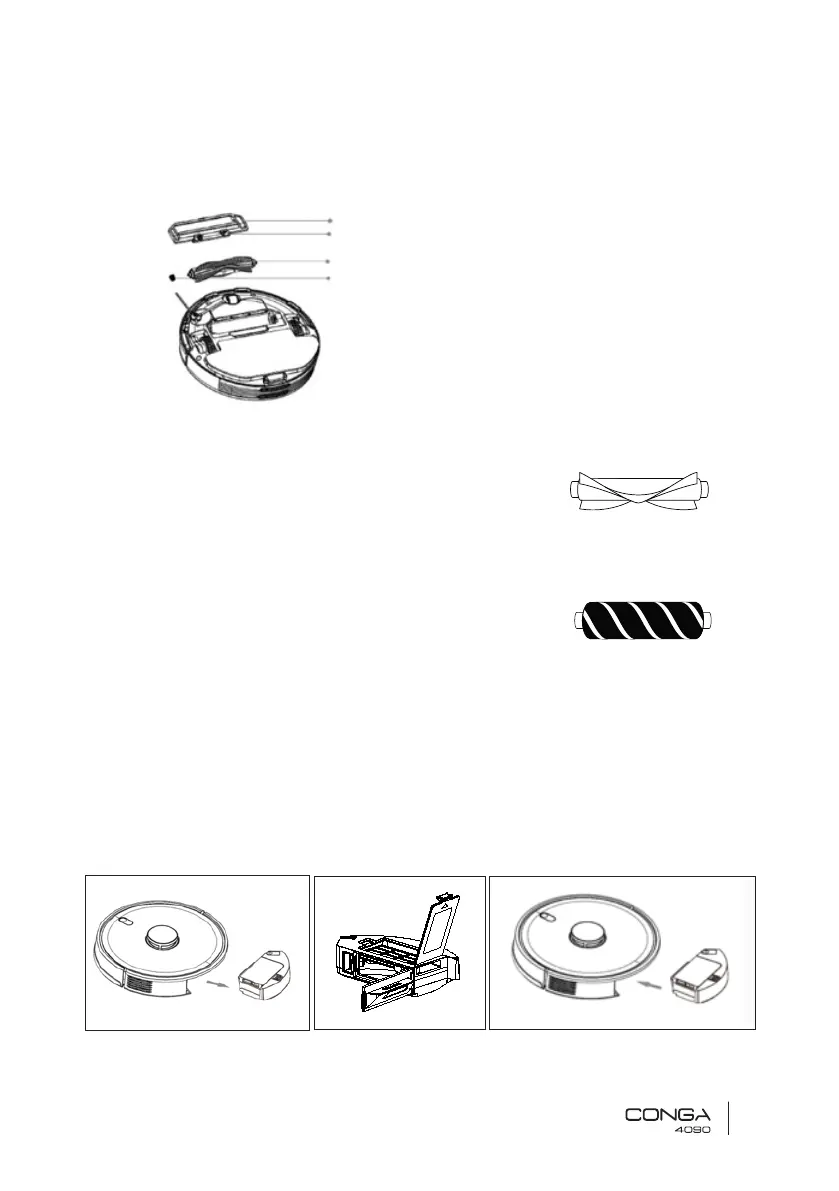 CONGA
4090