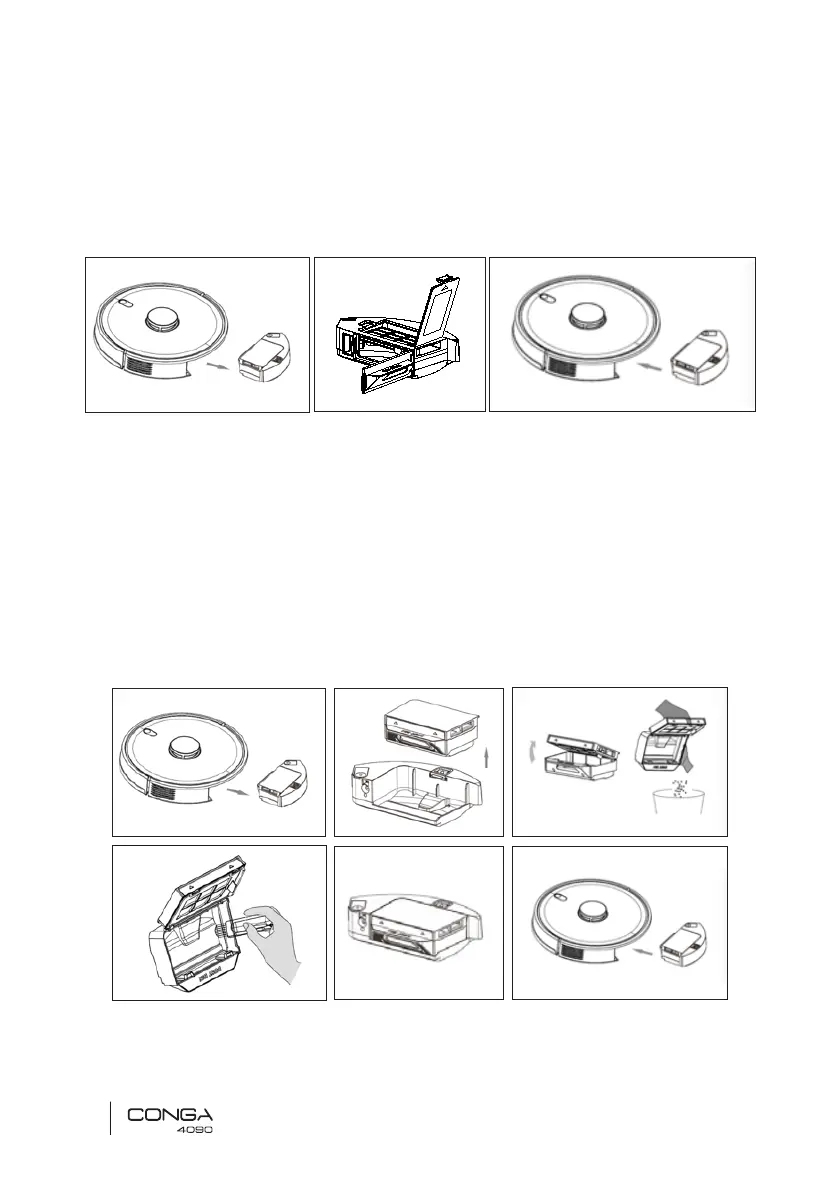 CONGA
4090