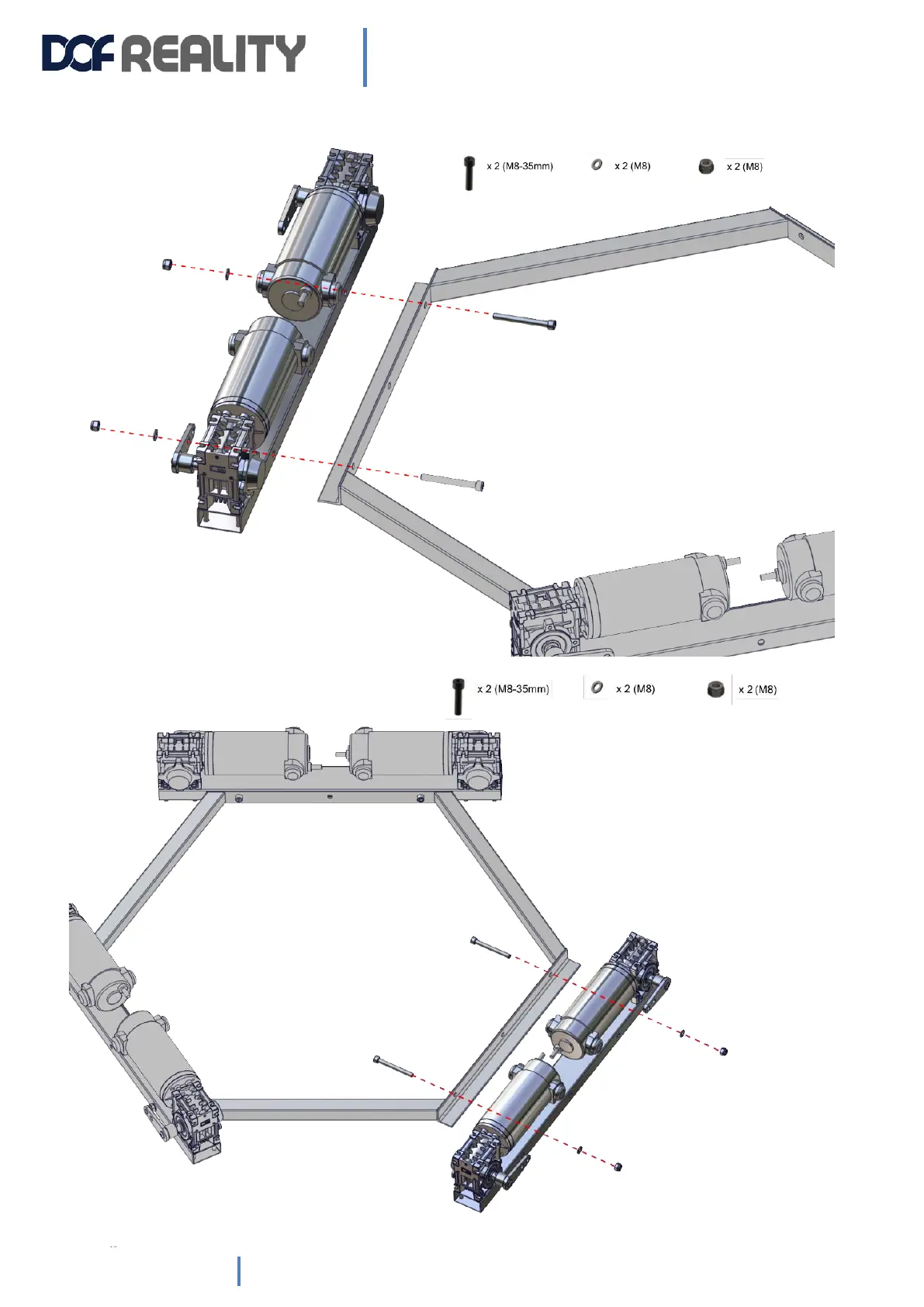 DOF REALITY

x 2 (M8-35mm)
x 2 (M8)
x 2 (M8)

x 2 (M8-35mm)
x 2 (M8)
x 2 (M8)