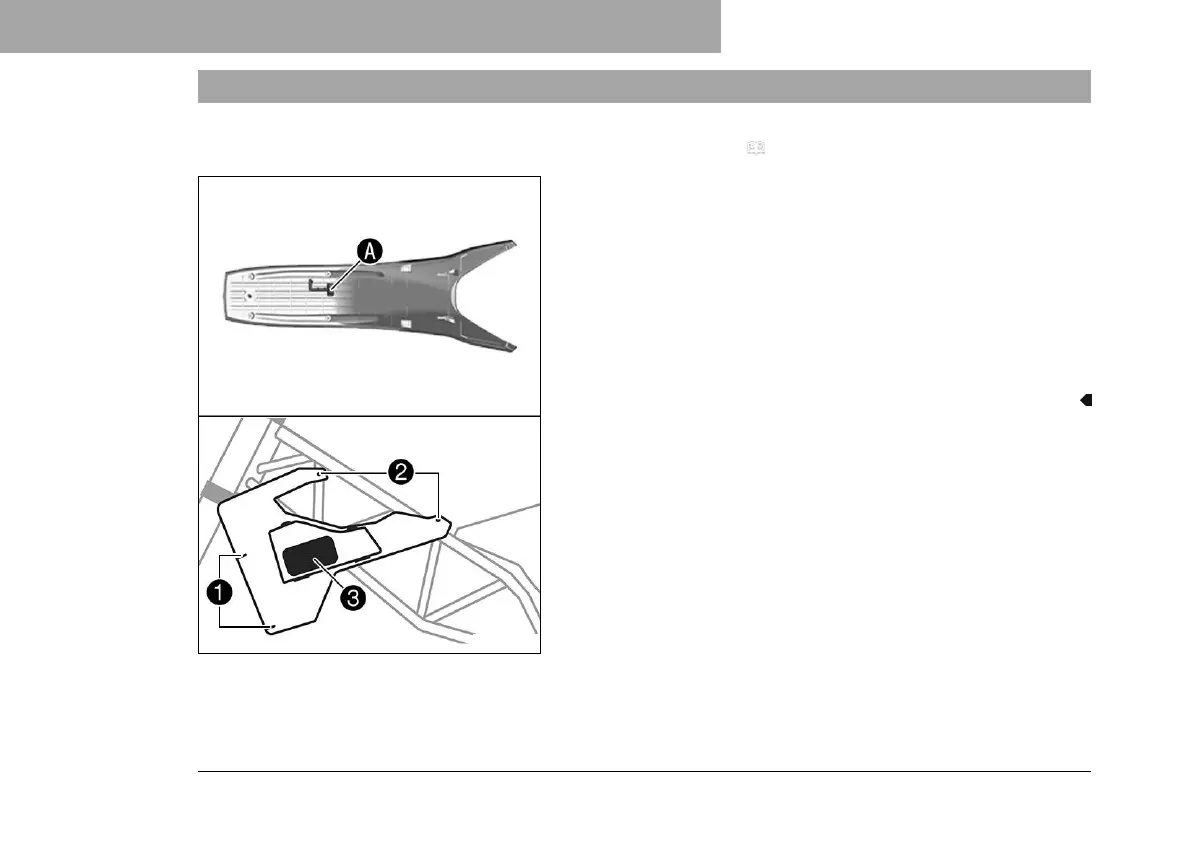 A

2

1

3