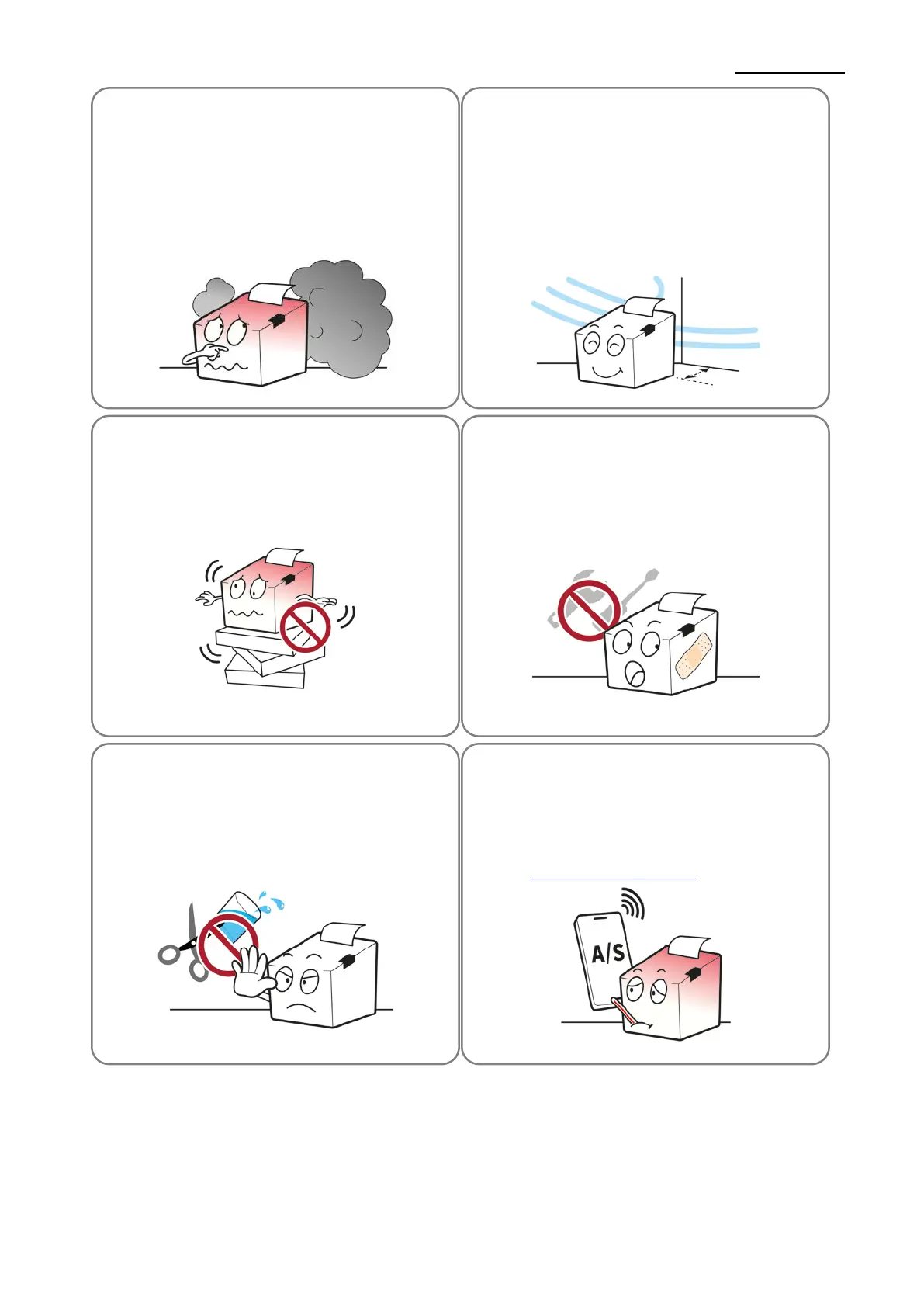 A/S