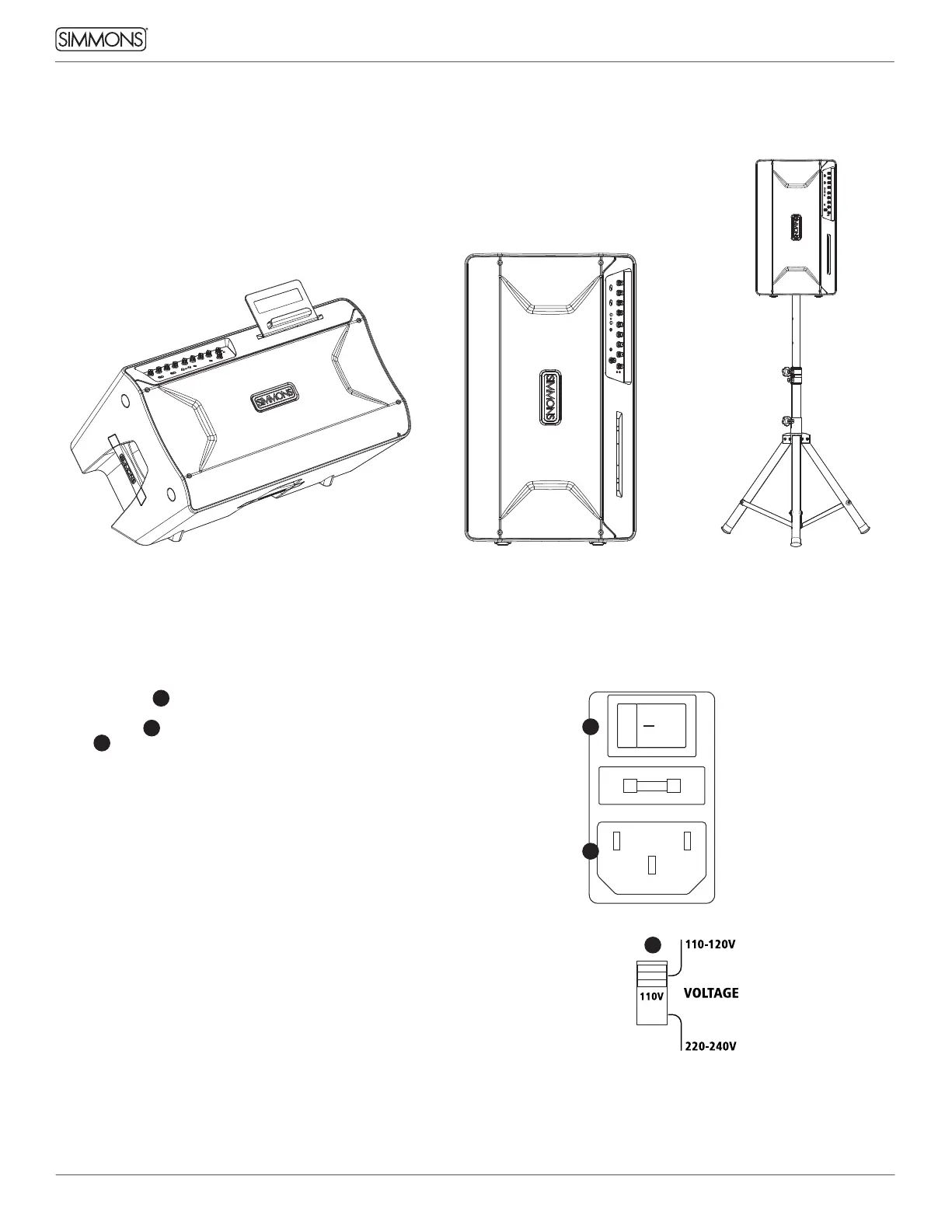 SIMMONS

SIMMONS

SIMMONS

SIMMONS

SIMMONS

110-120V

110V

VOLTAGE

220-240V