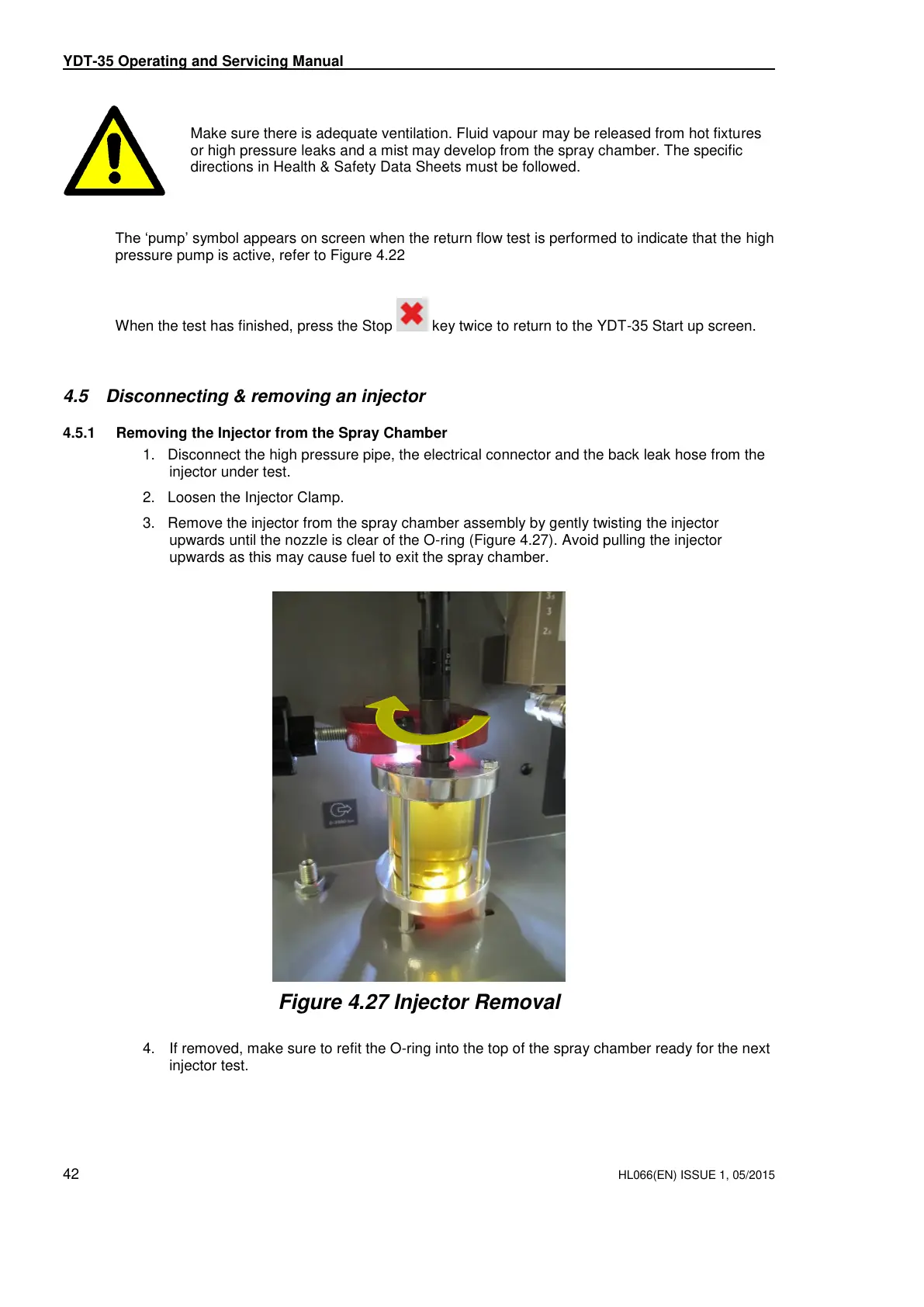 YDT-35 Operating and Servicing Manual

Make sure there is adequate ventilation. Fluid vapour may be released from hot fixtures or high pressure leaks and a mist may develop from the spray chamber. The specific directions in Health & Safety Data Sheets must be followed.

The ‘pump’ symbol appears on screen when the return flow test is performed to indicate that the high pressure pump is active, refer to Figure 4.22

When the test has finished, press the Stop key twice to return to the YDT-35 Start up screen.

4.5 Disconnecting & removing an injector

4.5.1 Removing the Injector from the Spray Chamber

1. Disconnect the high pressure pipe, the electrical connector and the back leak hose from the injector under test.

2. Loosen the Injector Clamp.

3. Remove the injector from the spray chamber assembly by gently twisting the injector upwards until the nozzle is clear of the O-ring (Figure 4.27). Avoid pulling the injector upwards as this may cause fuel to exit the spray chamber.

Figure 4.27 Injector Removal

4. If removed, make sure to refit the O-ring into the top of the spray chamber ready for the next injector test.

42

HL066(EN) ISSUE 1, 05/2015