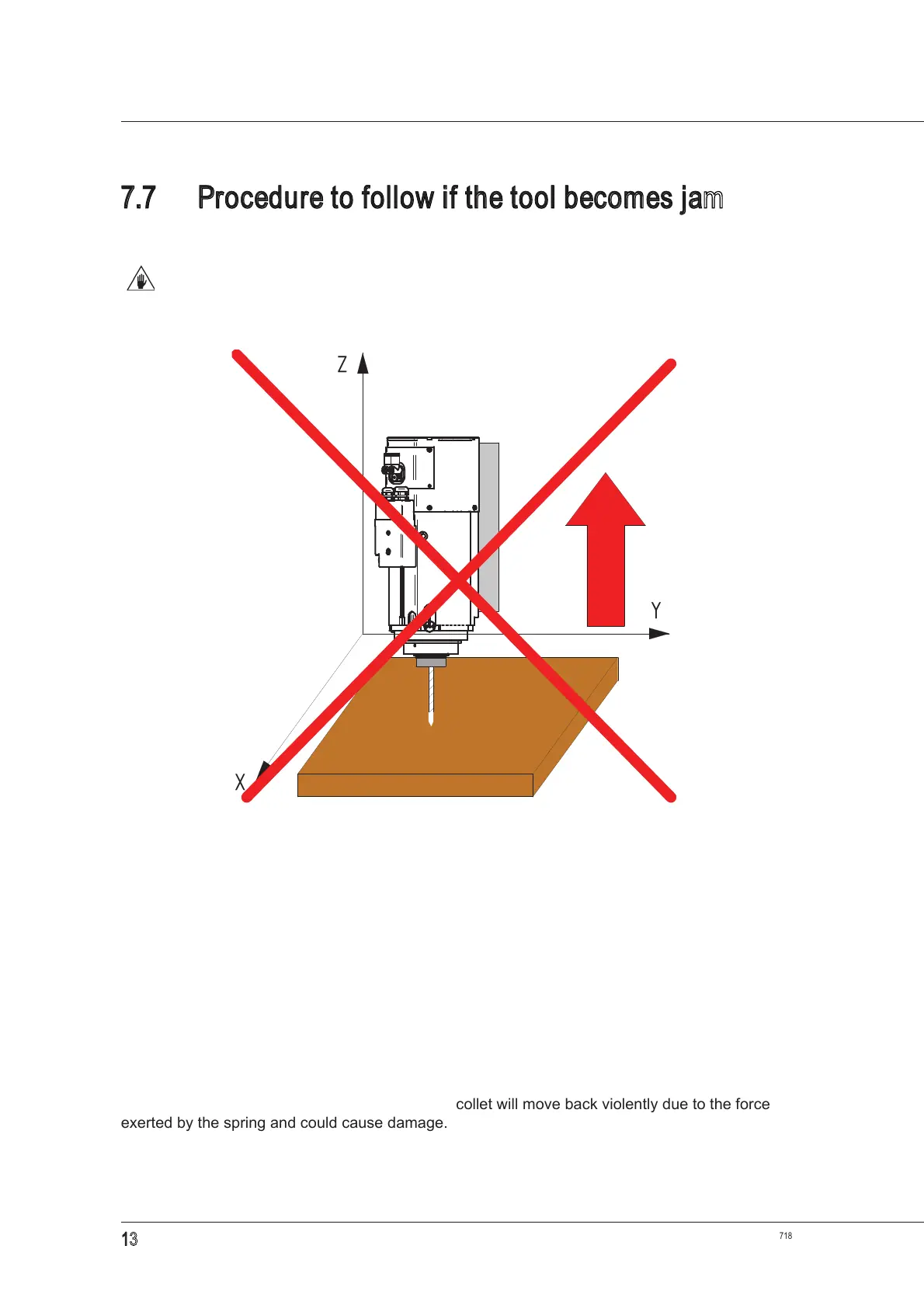 7.7 Procedure to follow if the tool becomes jam

Z

Y

X

collet will move back violently due to the force exerted by the spring and could cause damage.

13

718