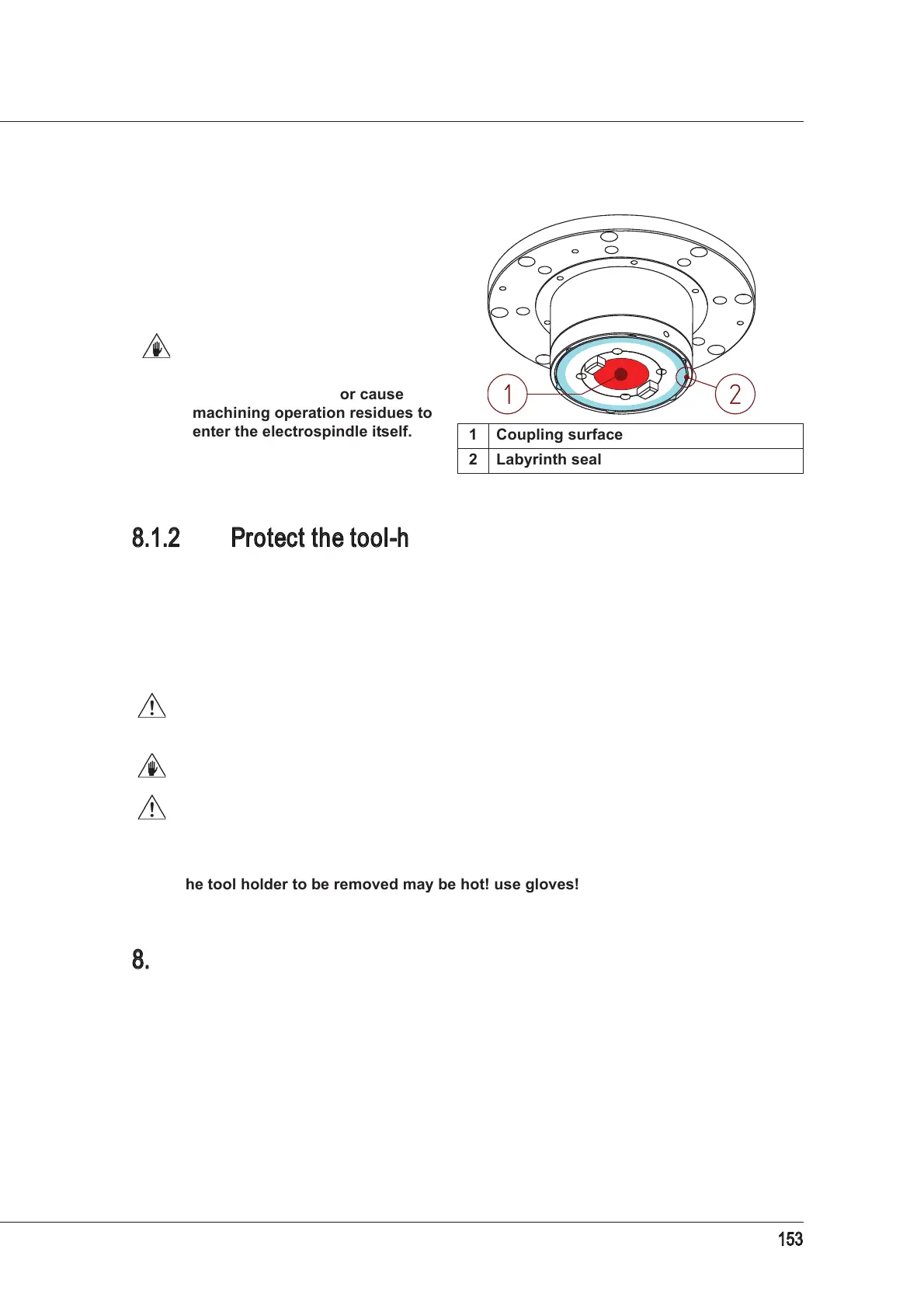 or cause machining operation residues to enter the electrospindle itself.

1

2

| 1 | Coupling surface |
|---|---|
| 2 | Labyrinth seal |

8.1.2 Protect the tool-h

he tool holder to be removed may be hot! use gloves!

8.

153