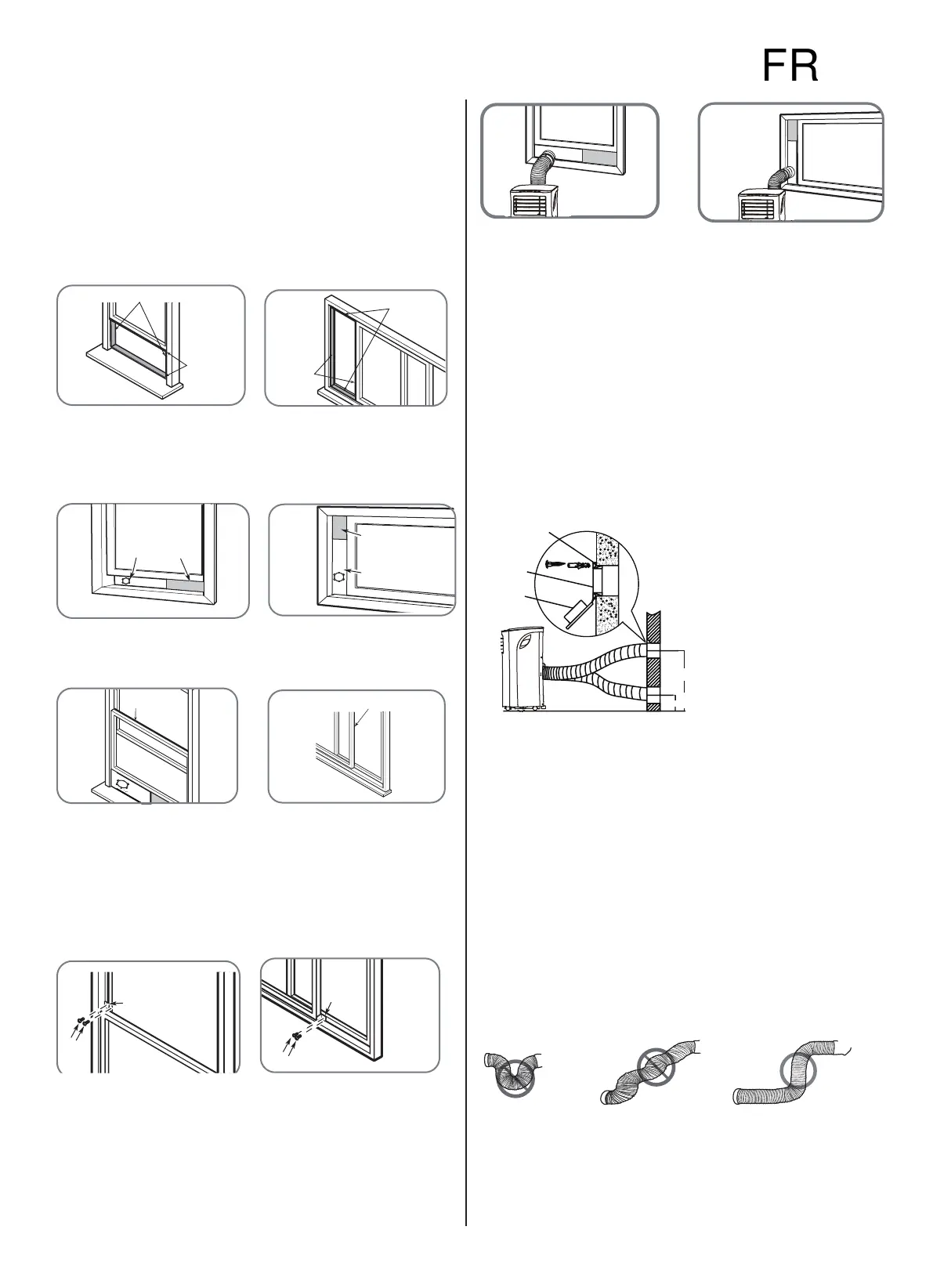 FR