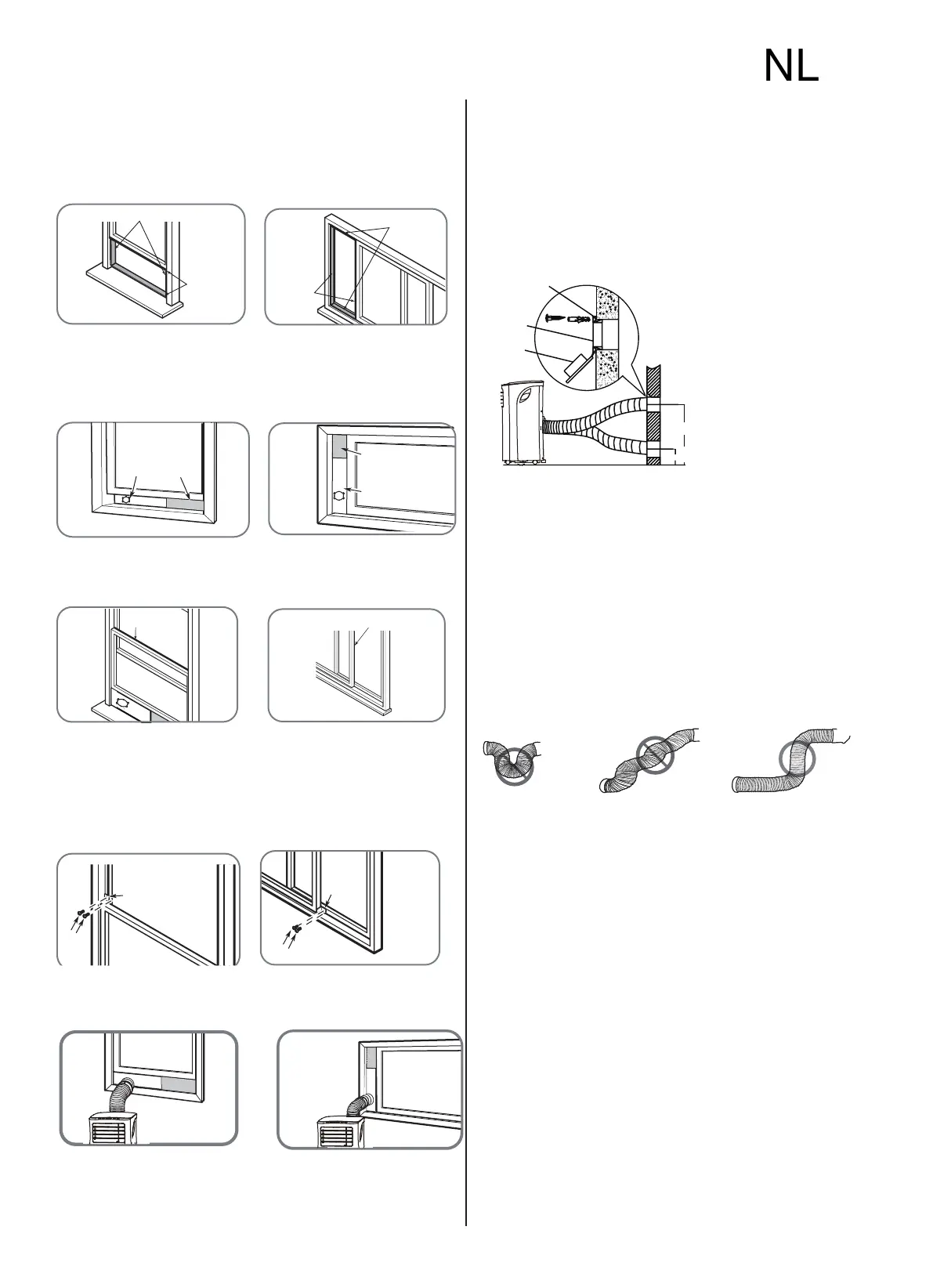 NL