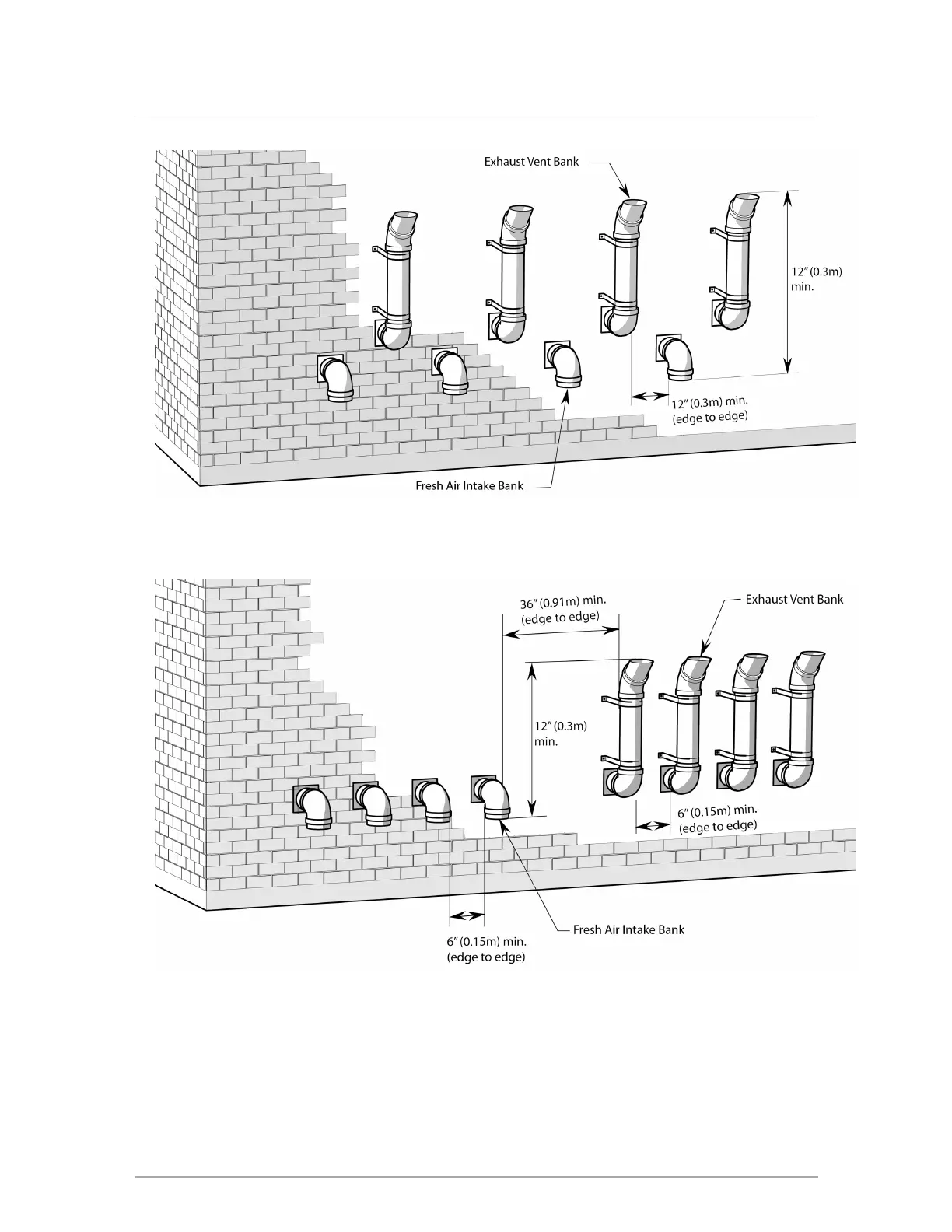 Exhaust Vent Bank

12″ (0.3m) min.

12″ (0.3m) min. (edge to edge)

Fresh Air Intake Bank

36″ (0.91m) min. (edge to edge)

Exhaust Vent Bank

12″ (0.3m) min.

6″ (0.15m) min. (edge to edge)

6″ (0.15m) min. (edge to edge)

Fresh Air Intake Bank