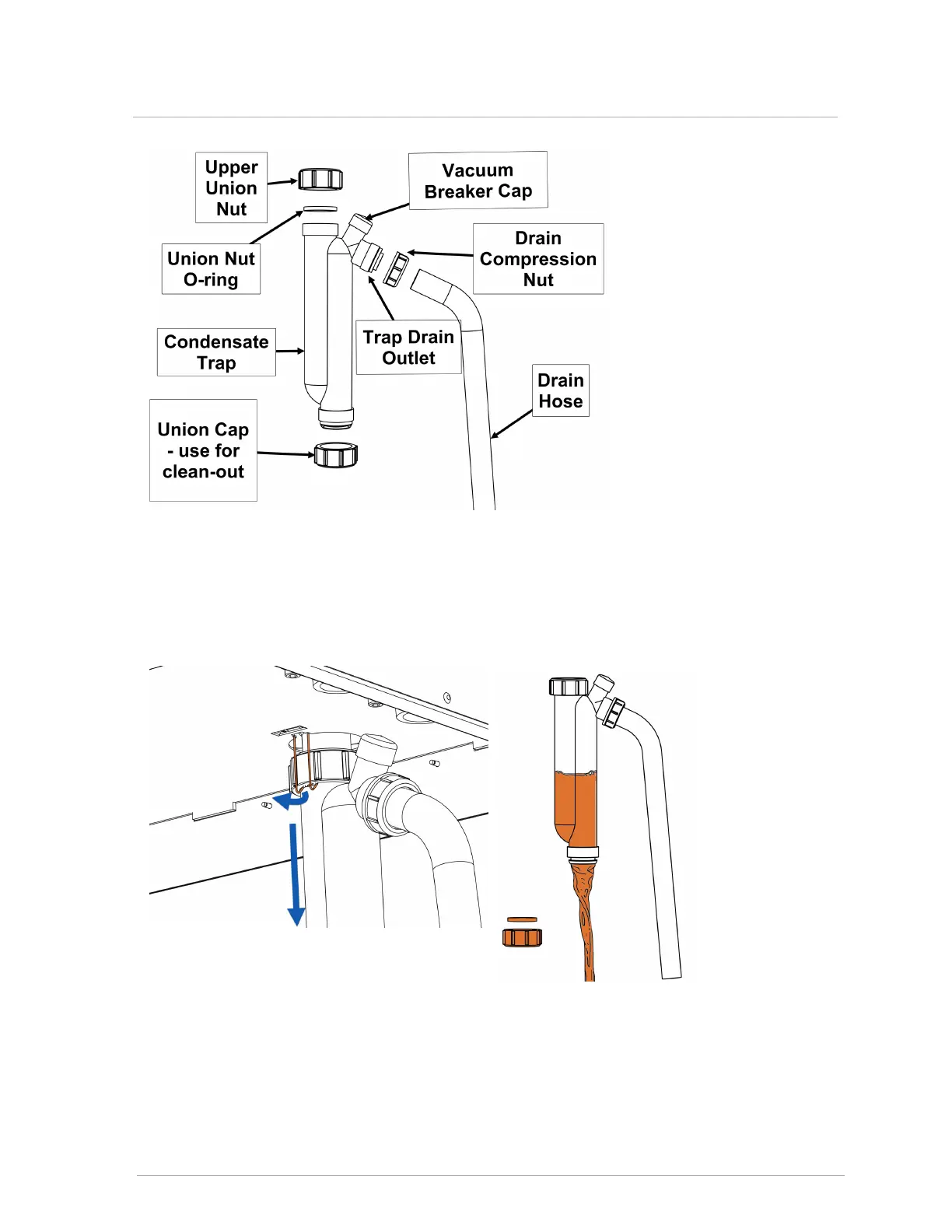 Upper Union Nut

Vacuum Breaker Cap

Union Nut O-ring

Drain Compression Nut

Condensate Trap

Trap Drain Outlet

Drain Hose

Union Cap - use for clean-out