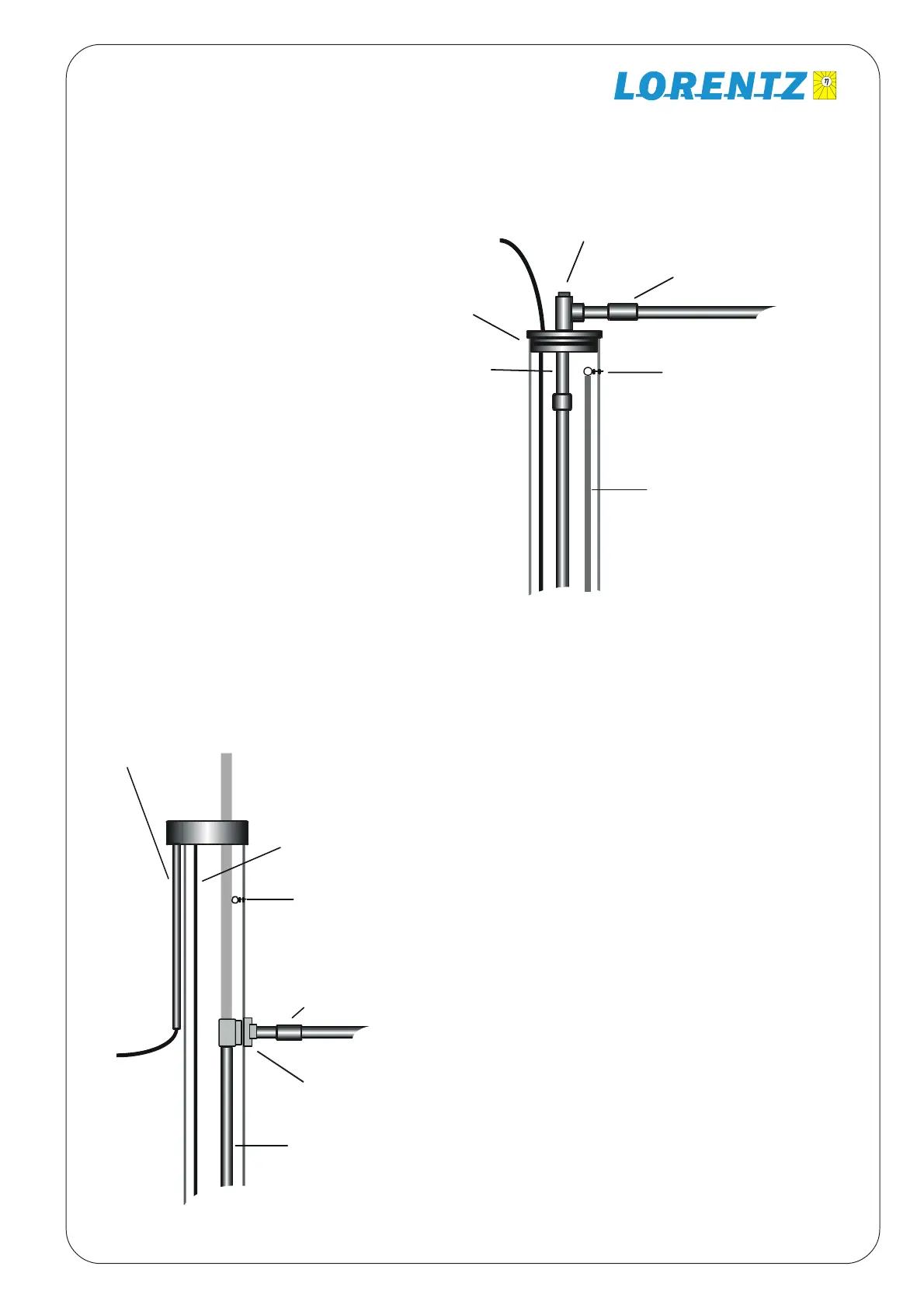 LORENTZ