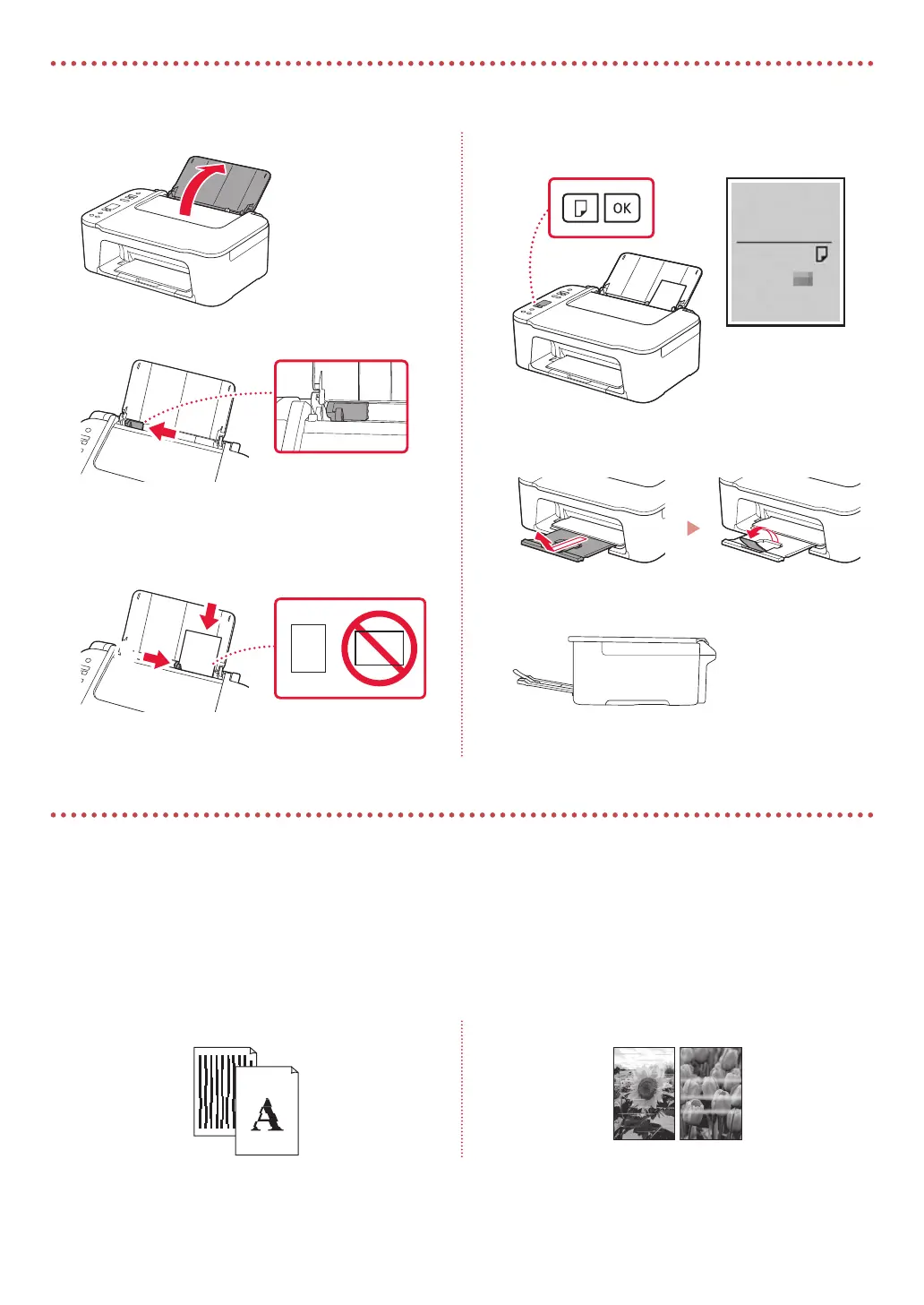 OK

A