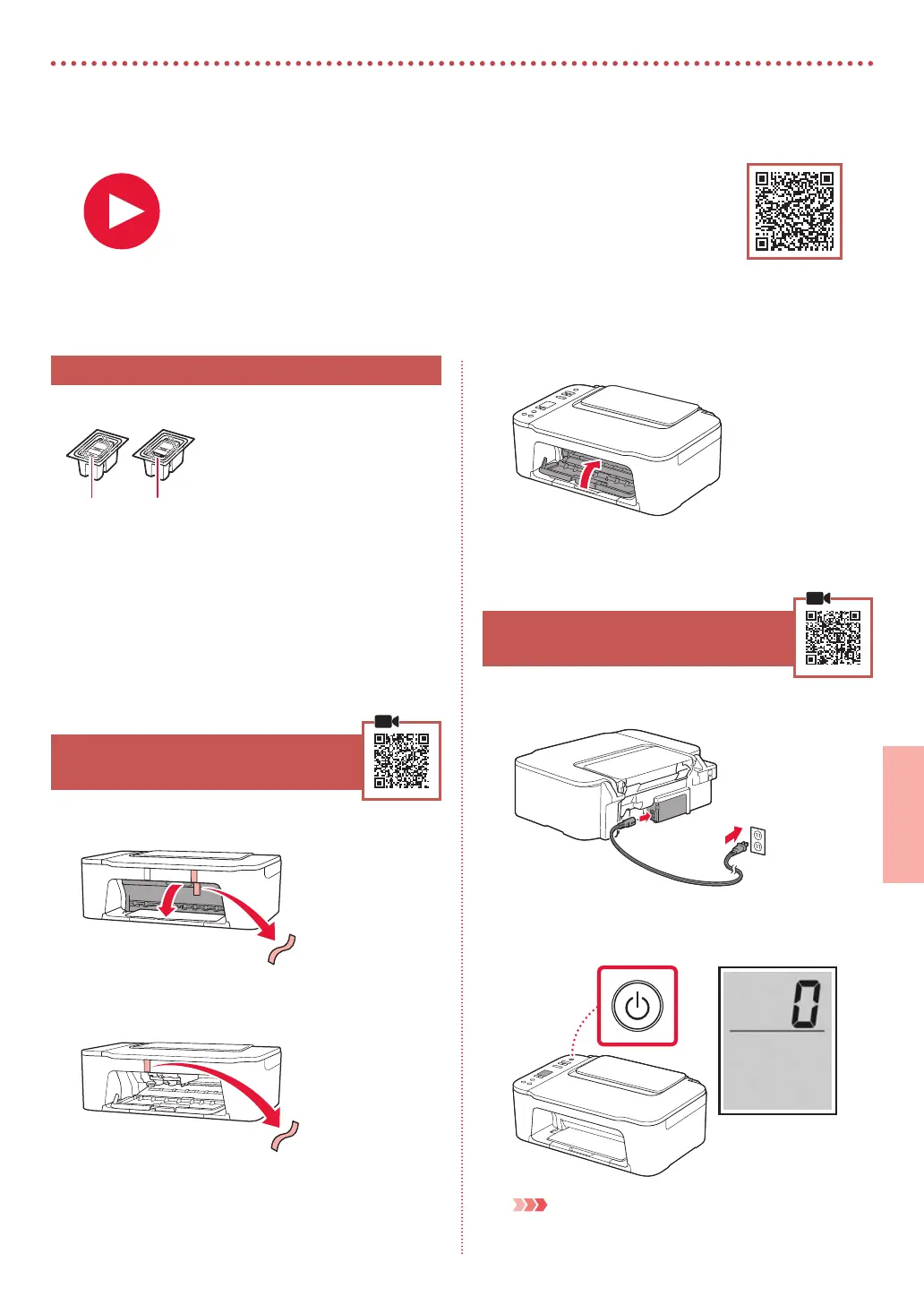 0