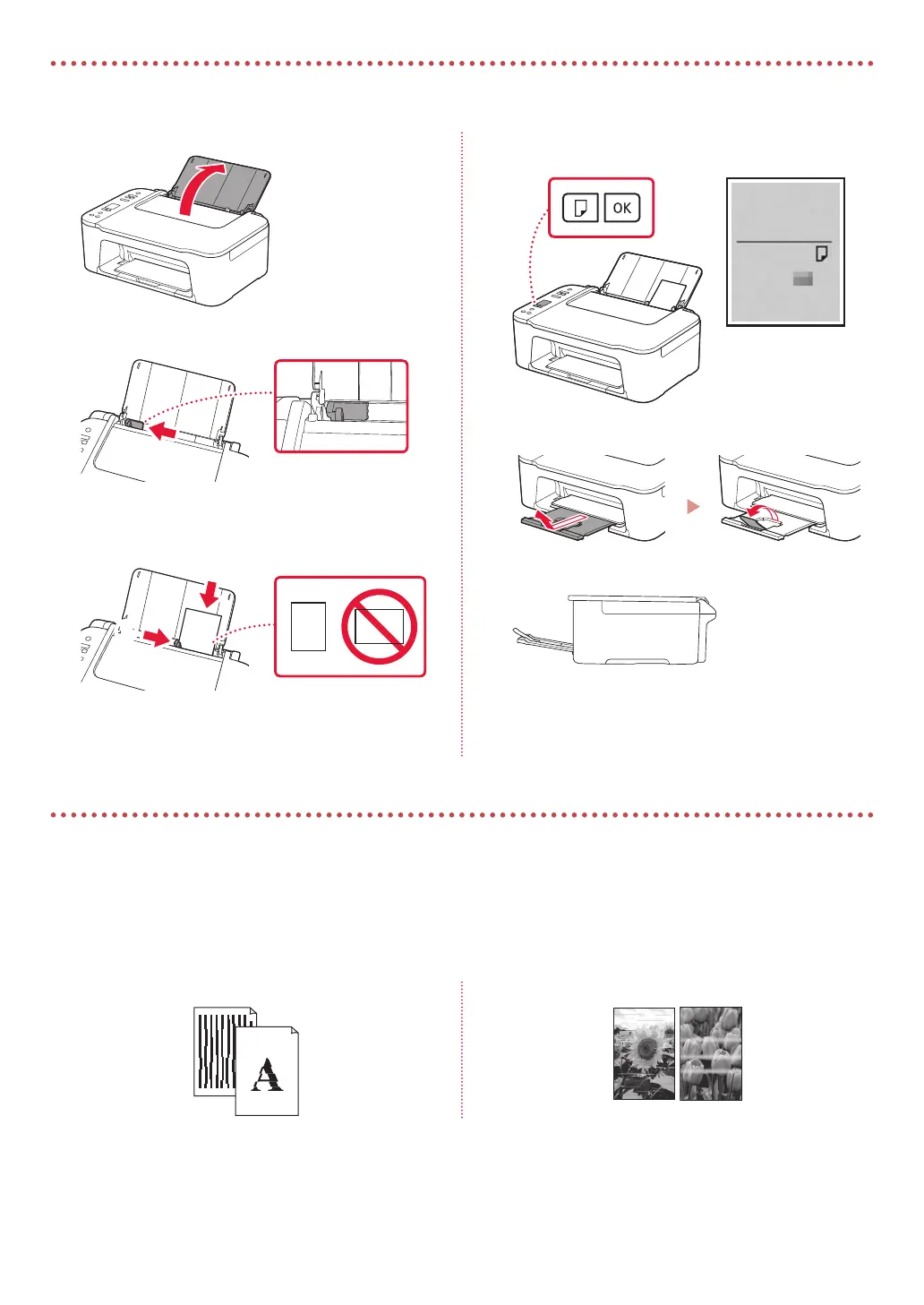 OK

A