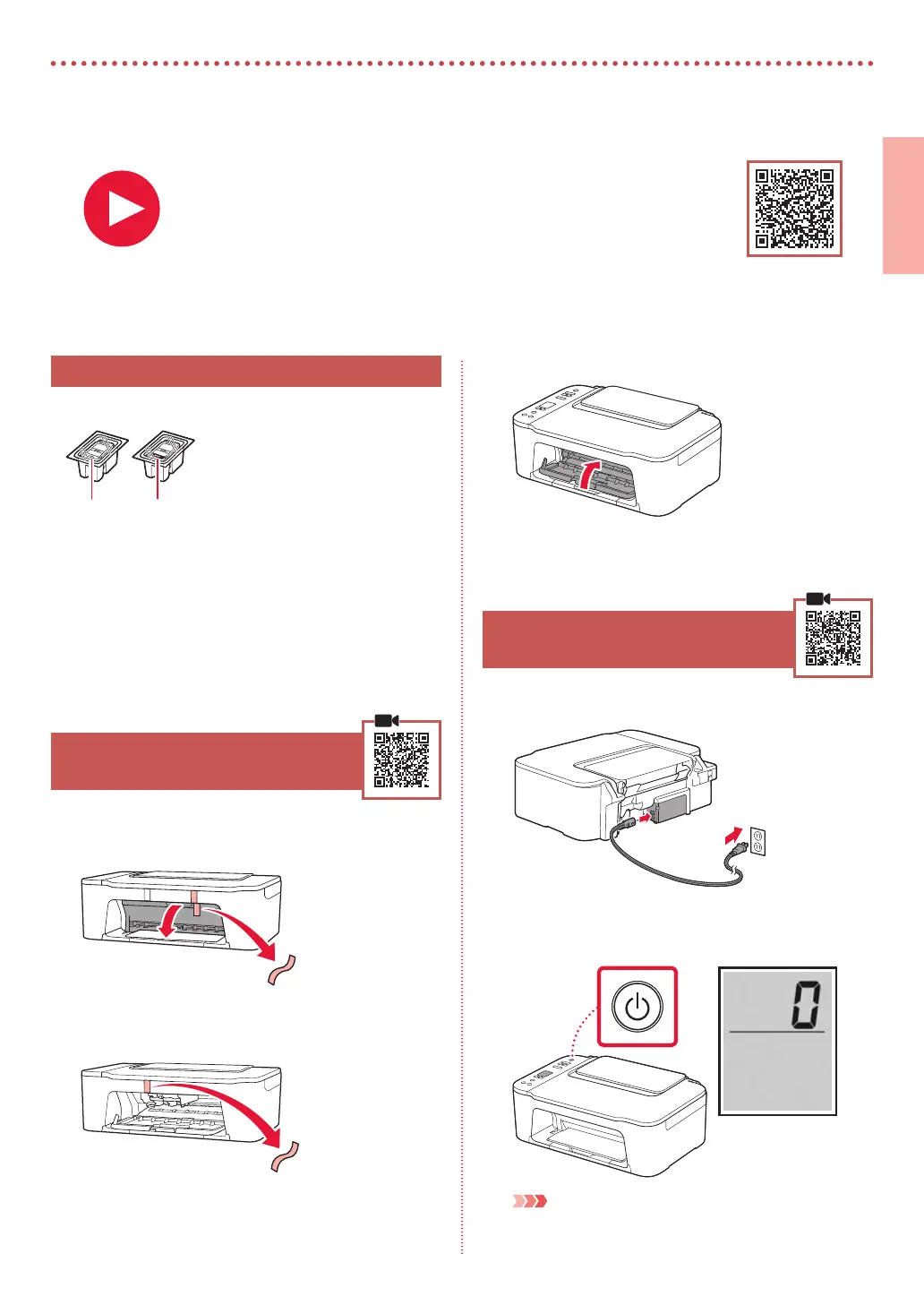 0