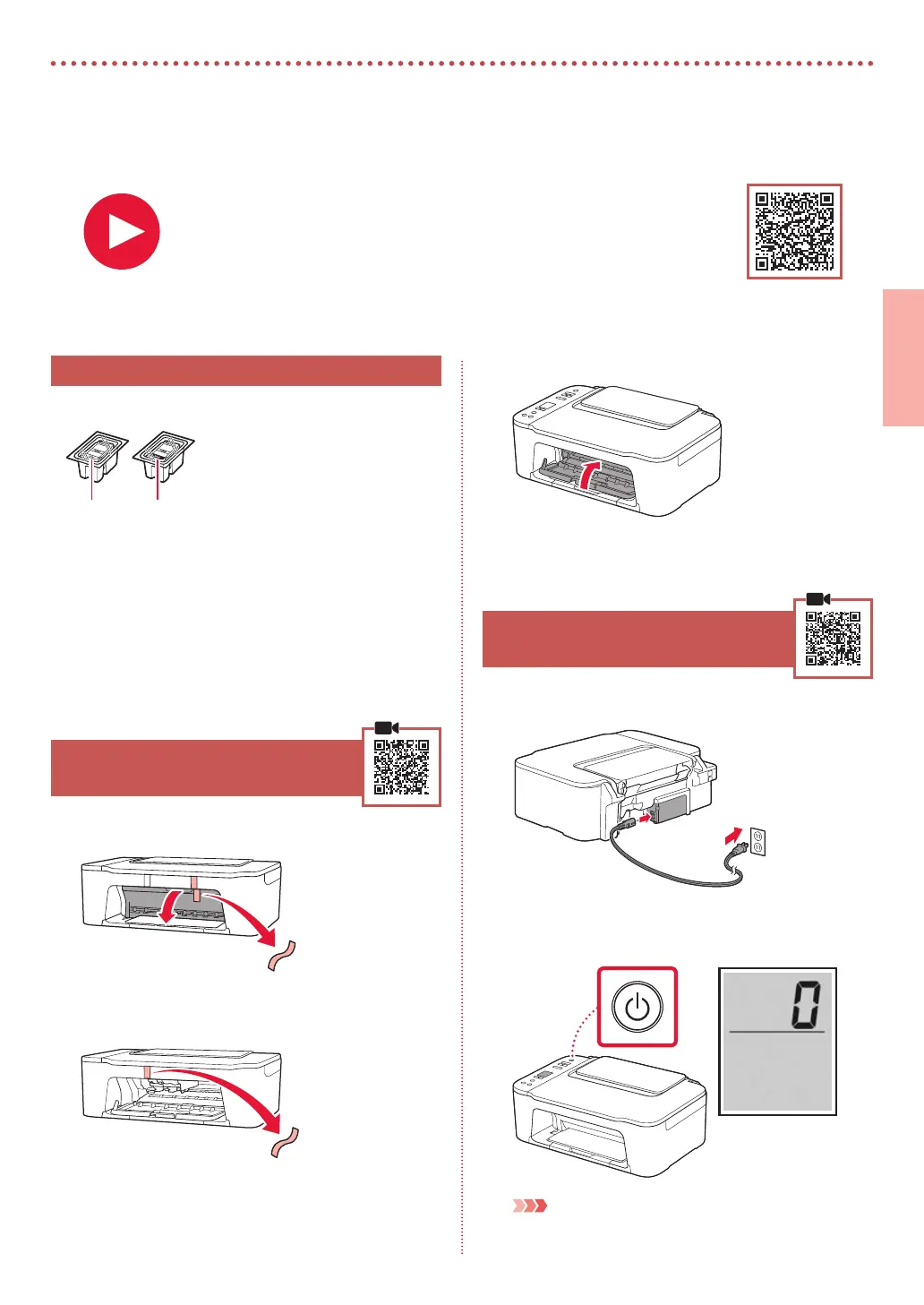 0