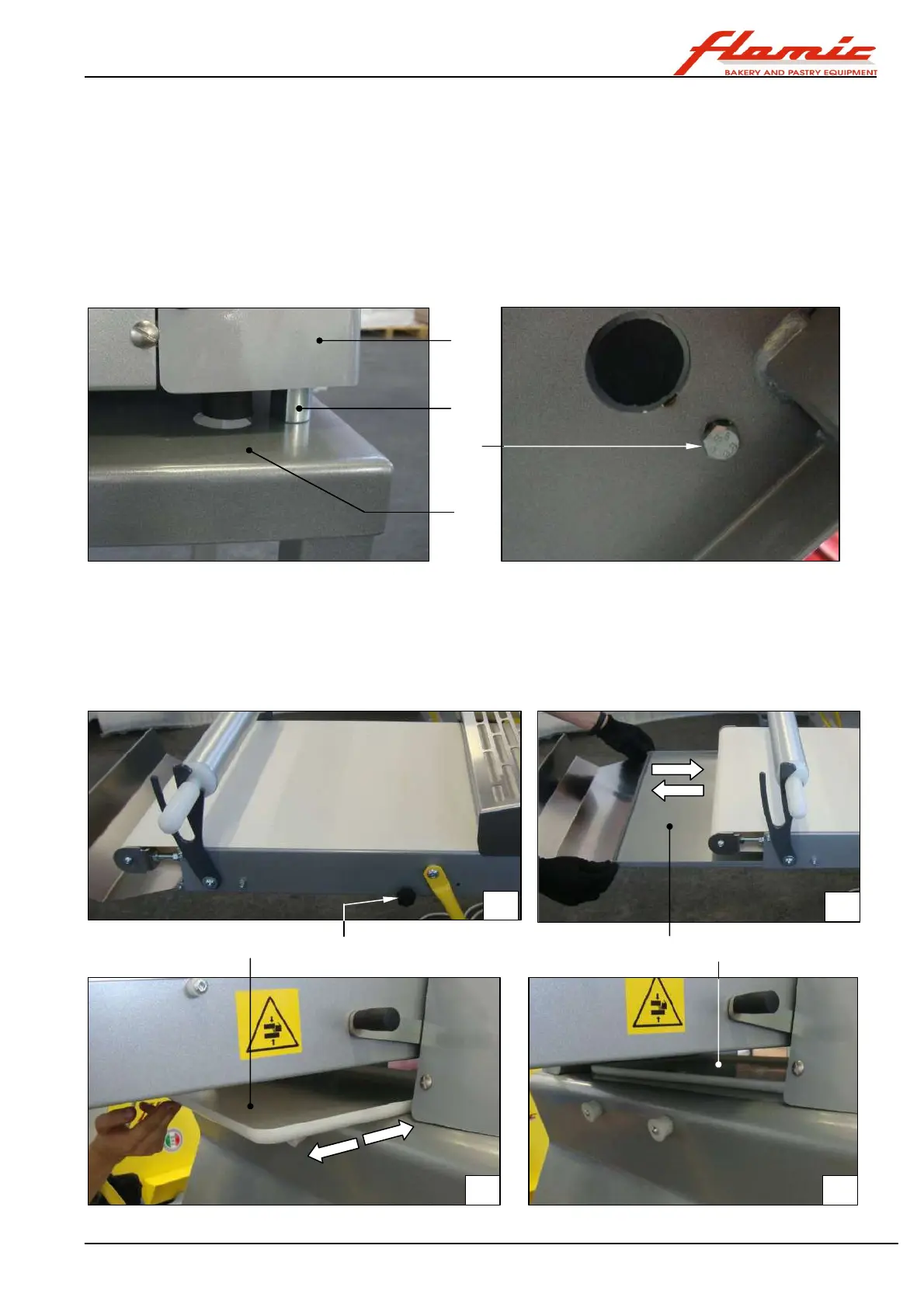 flamic
BAKERY AND PASTRY EQUIPMENT