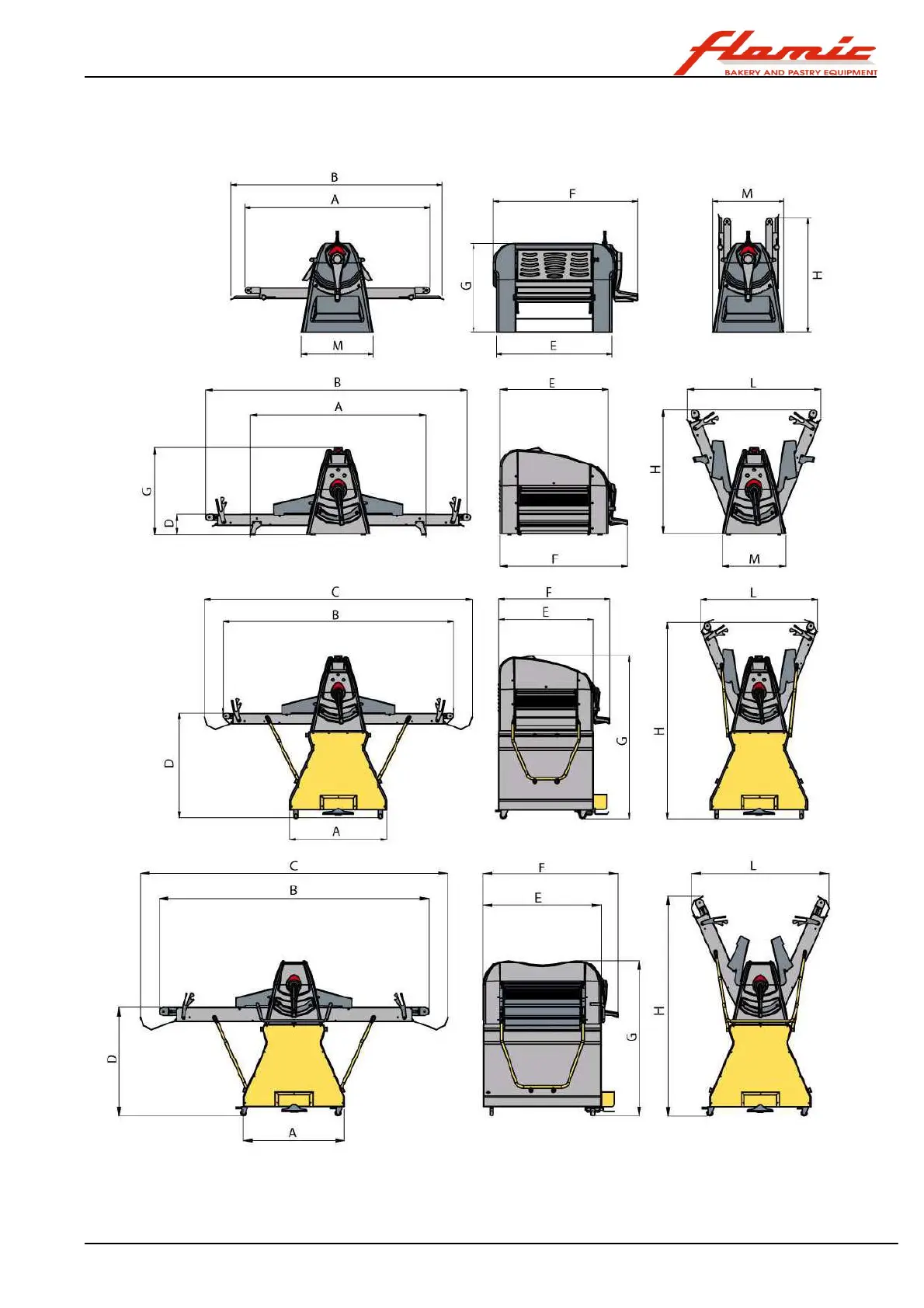 flamic
BAKERY AND PASTRY EQUIPMENT

B
A
M
F
G
E
M
H

B
A
G
D
E
F
L
H
M

C
B
D
A
F
E
G
L
H

C
B
D
A
F
E
G
L
H