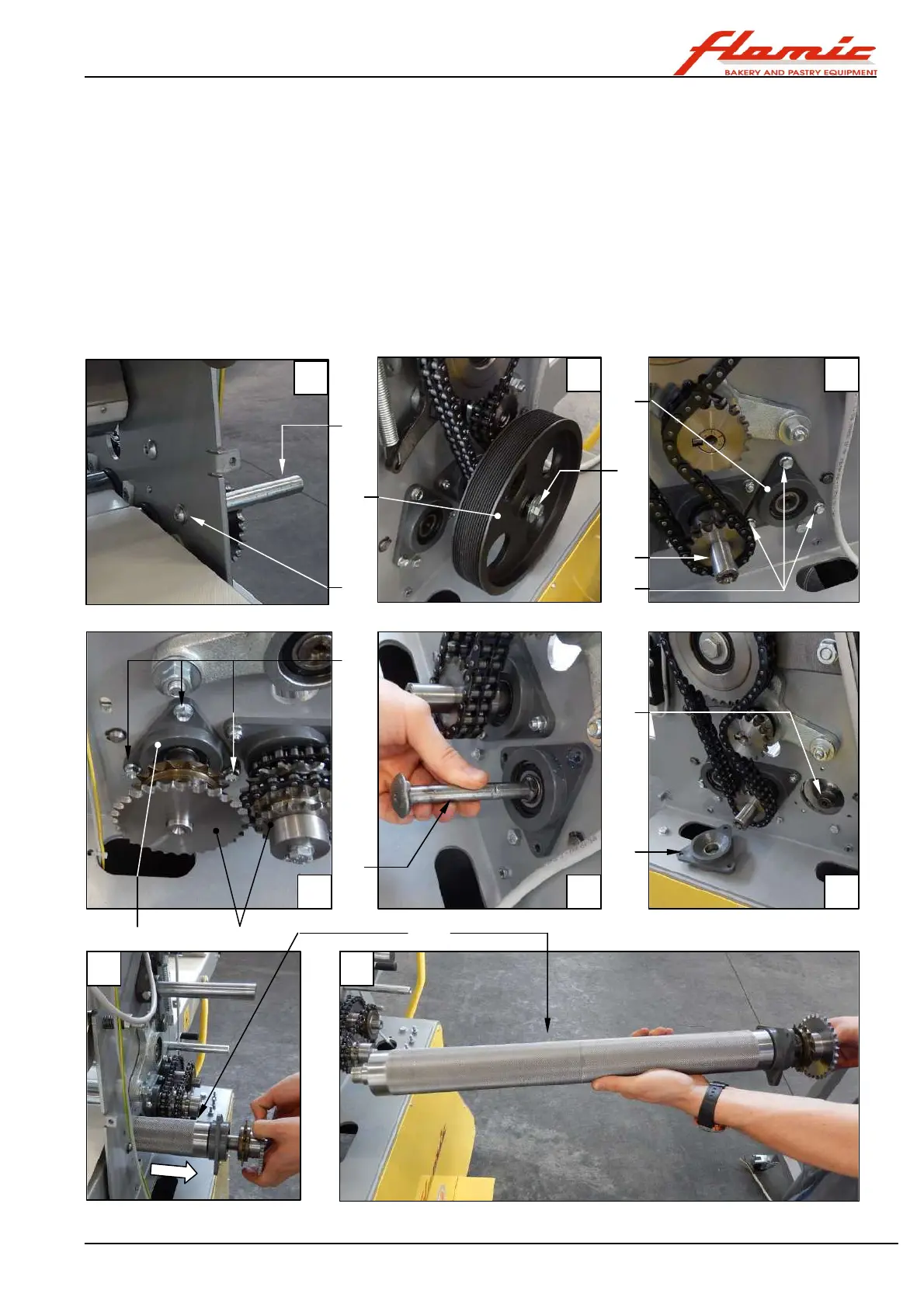 flamic
BAKERY AND PASTRY EQUIPMENT