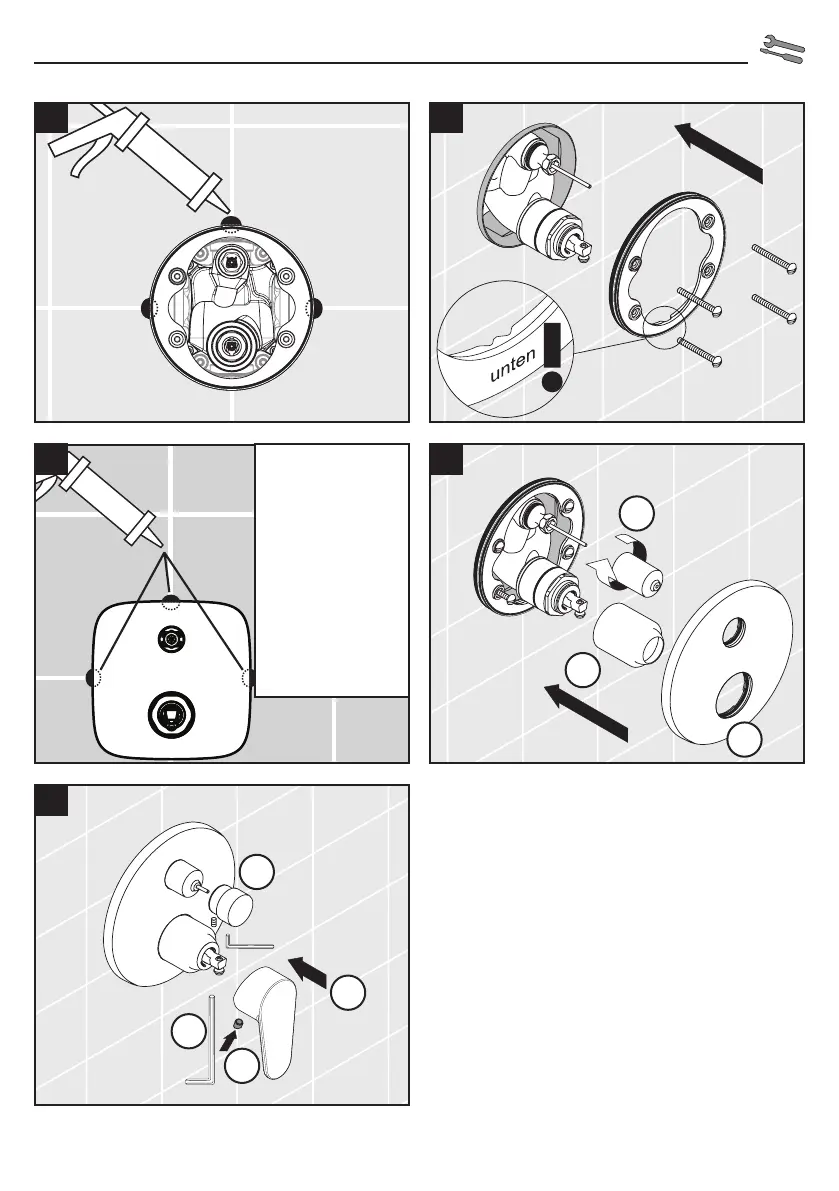 unten