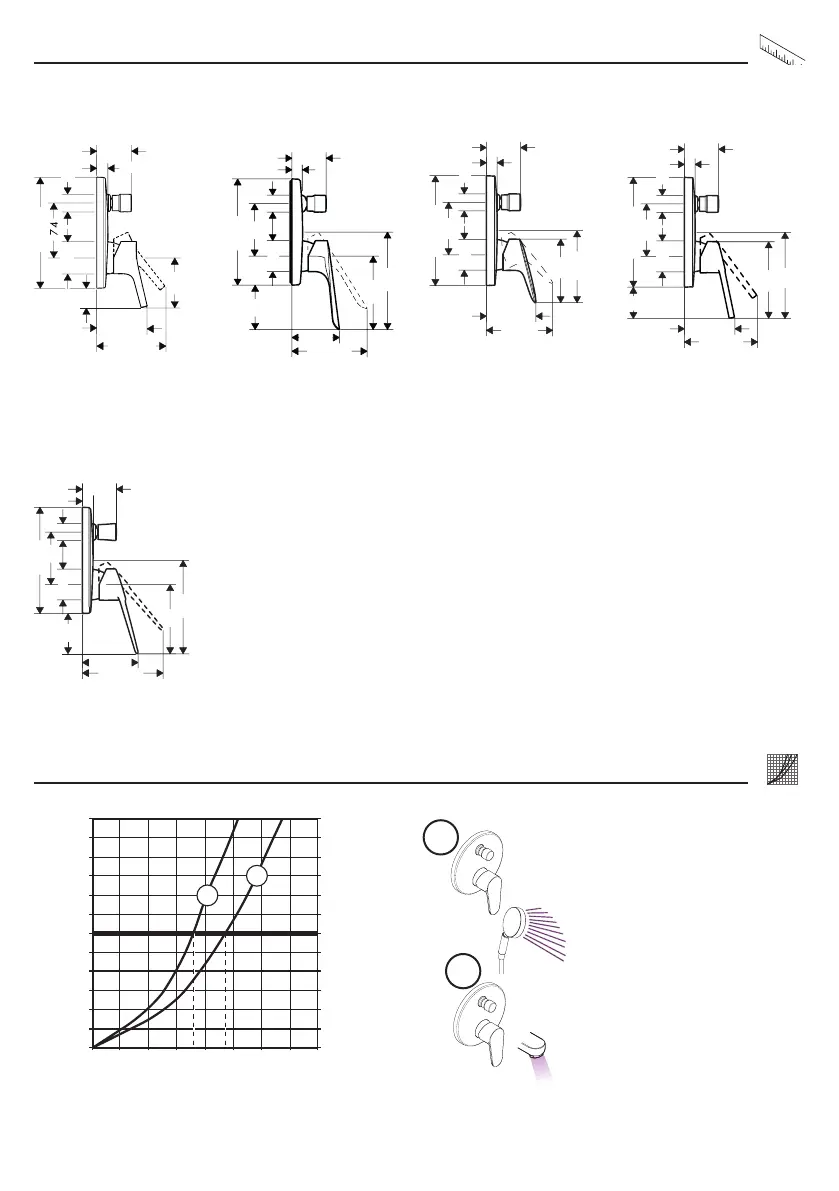 74