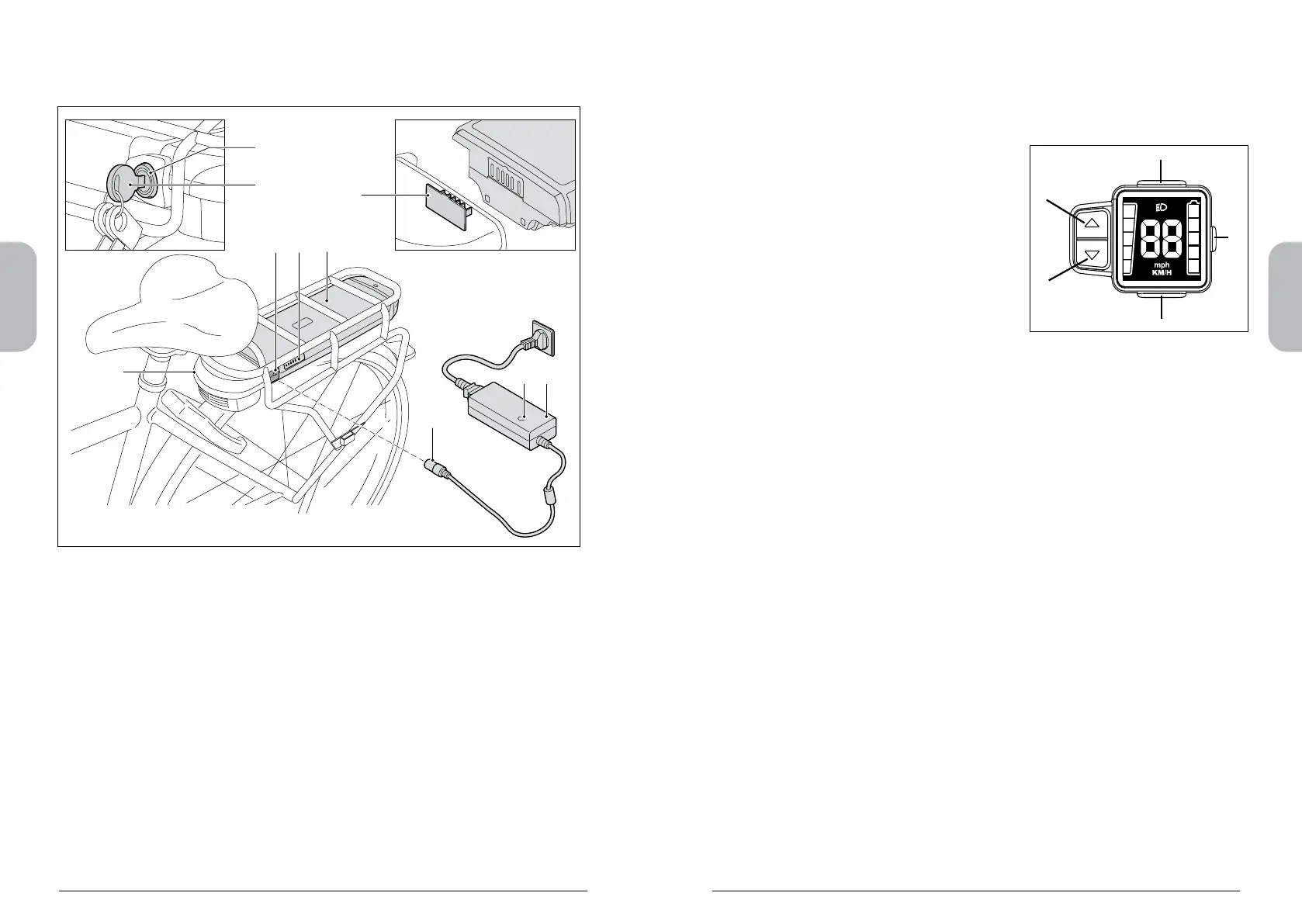 88
mph
KM/H