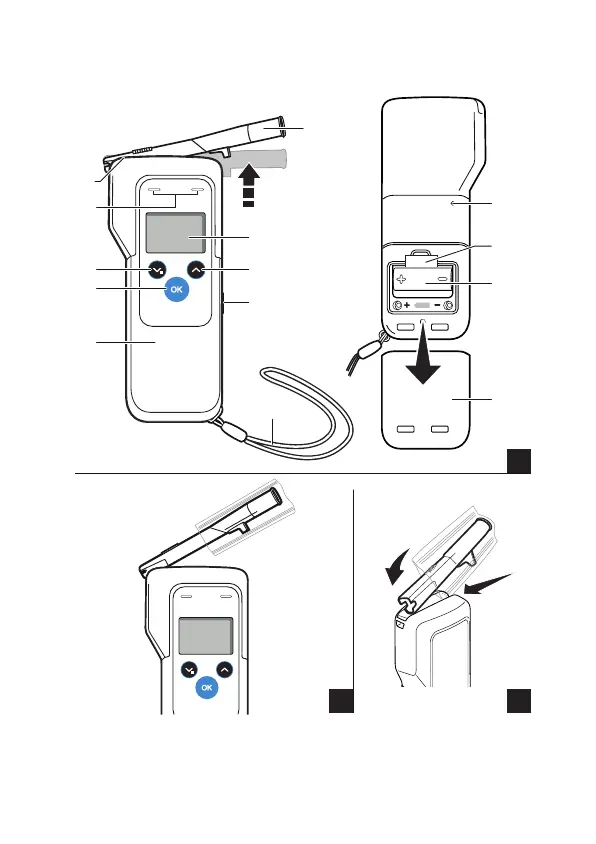 OK

+ −

+ −

OK