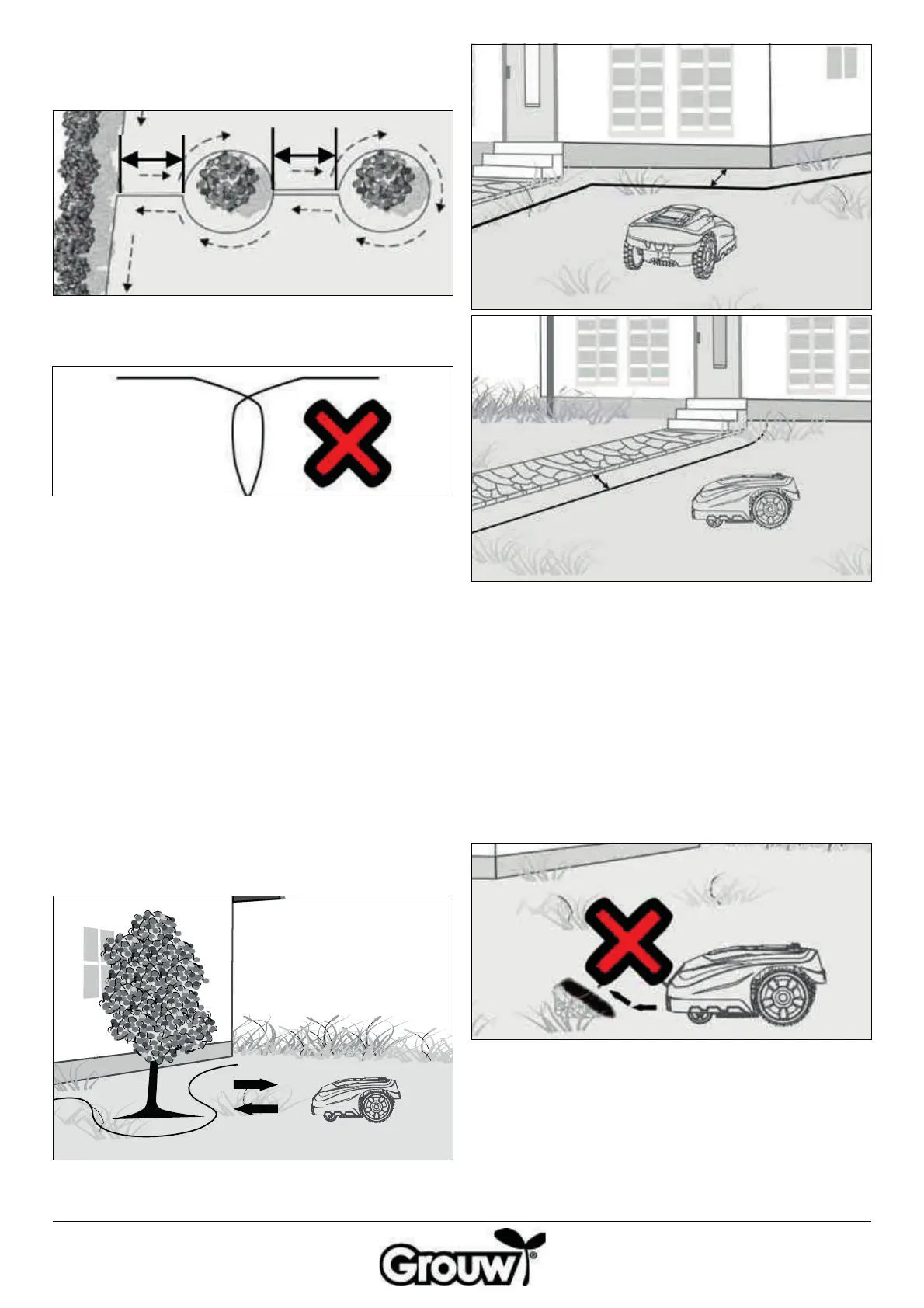 Grouw®