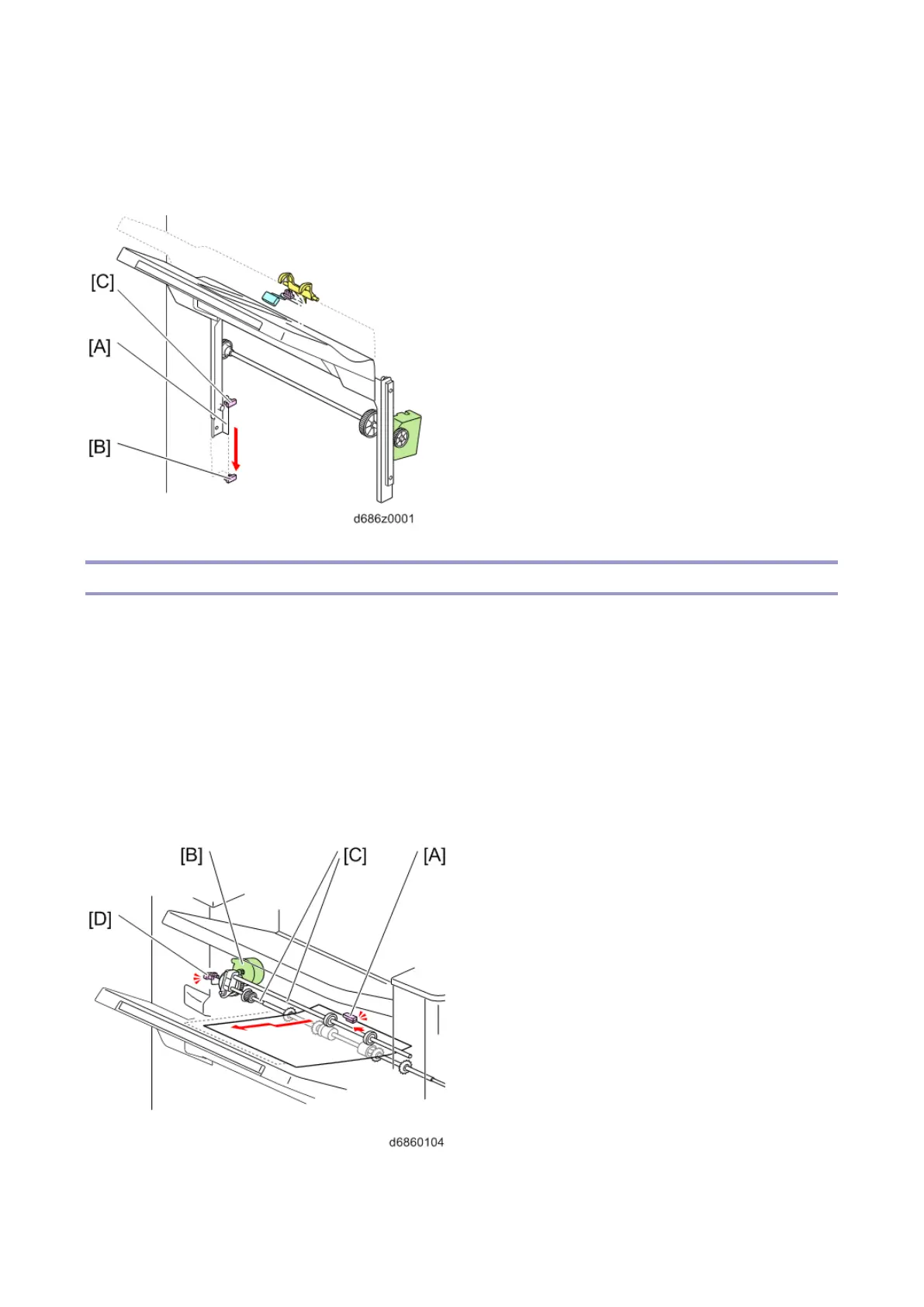 [C]

[A]

[B]

d686z0001

[B] [C] [A]

[D]

d6860104