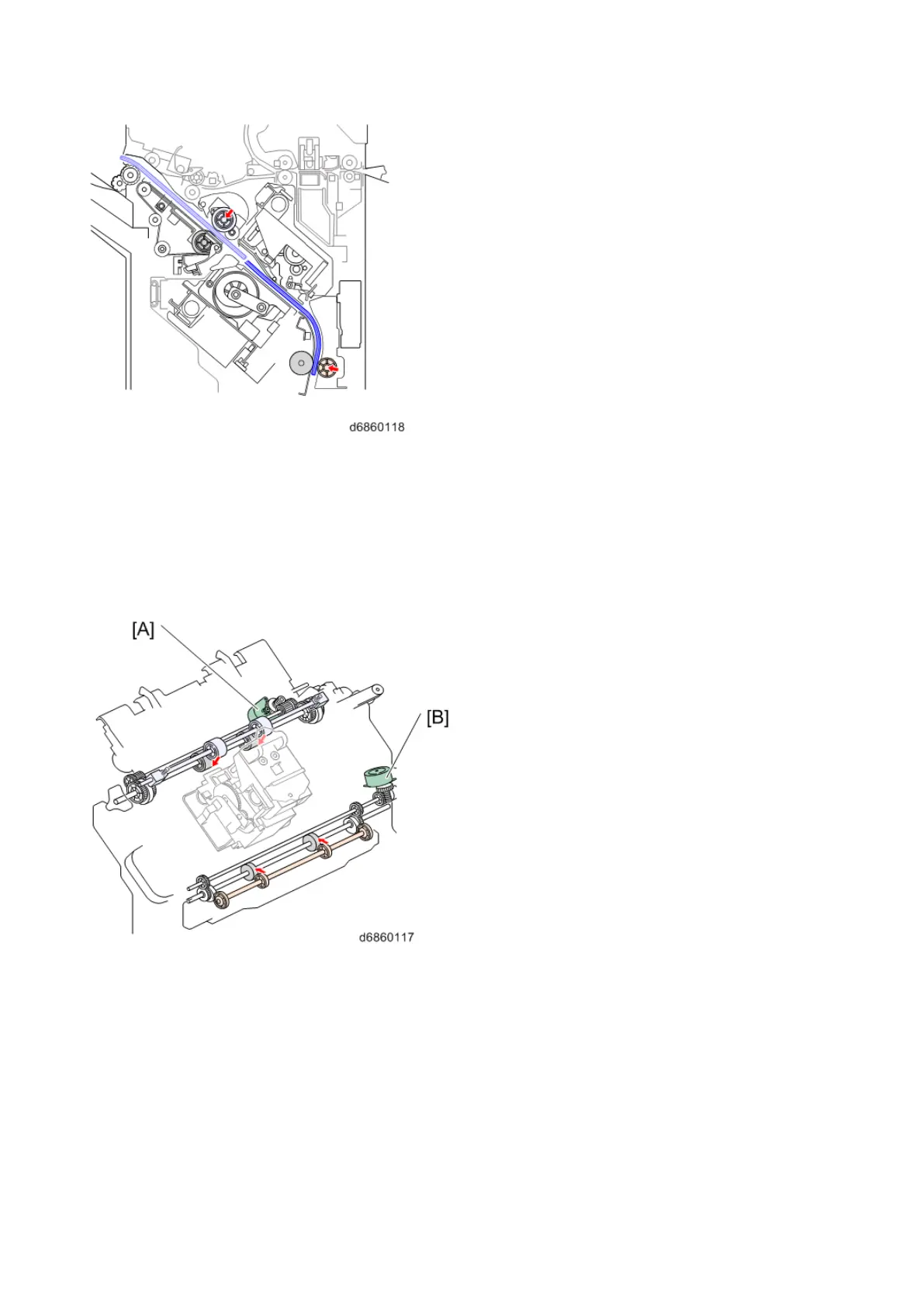 d6860118

[A]

[B]

d6860117