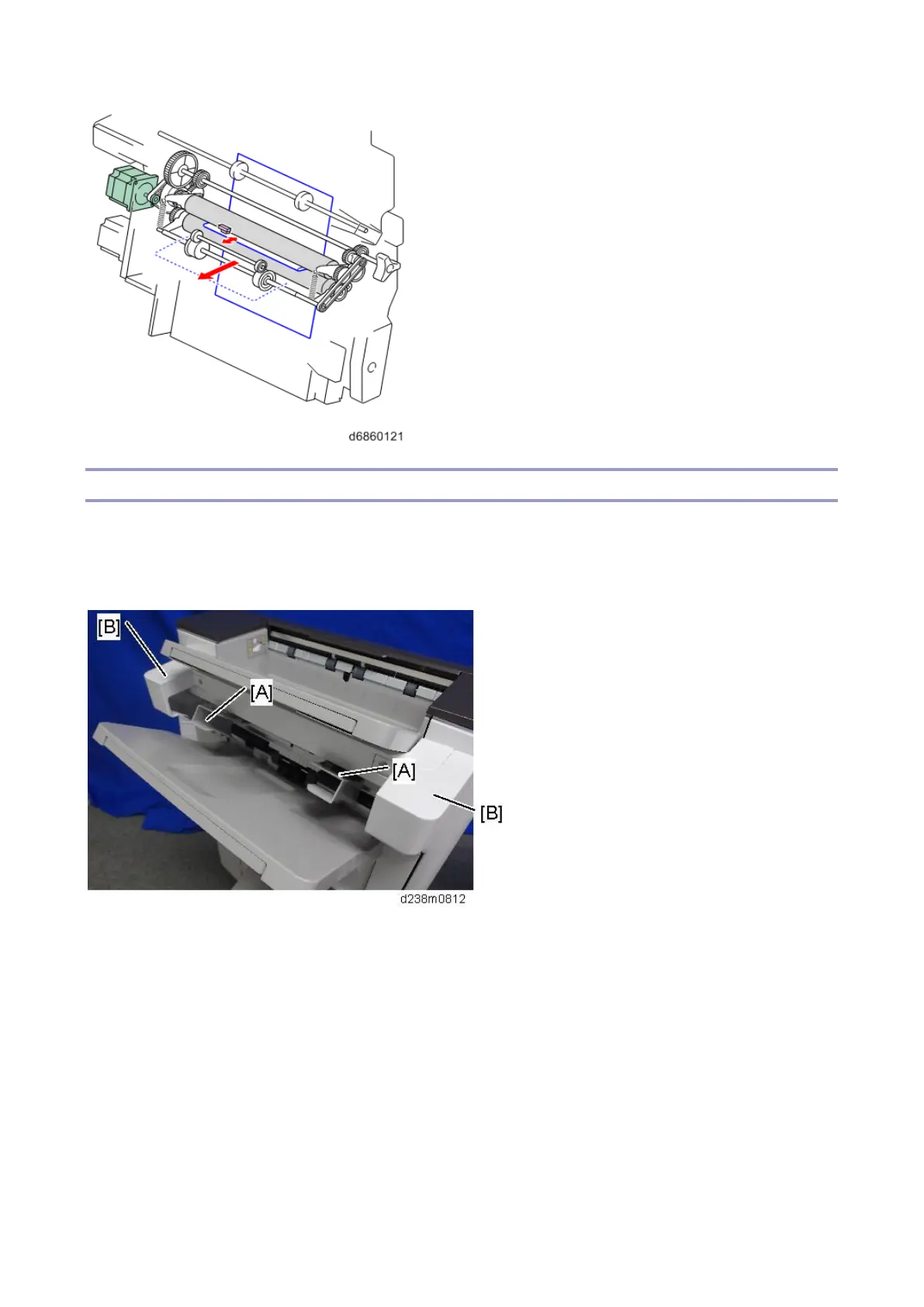 d6860121

[B]

[A]

[A]

[B]

d238m0812