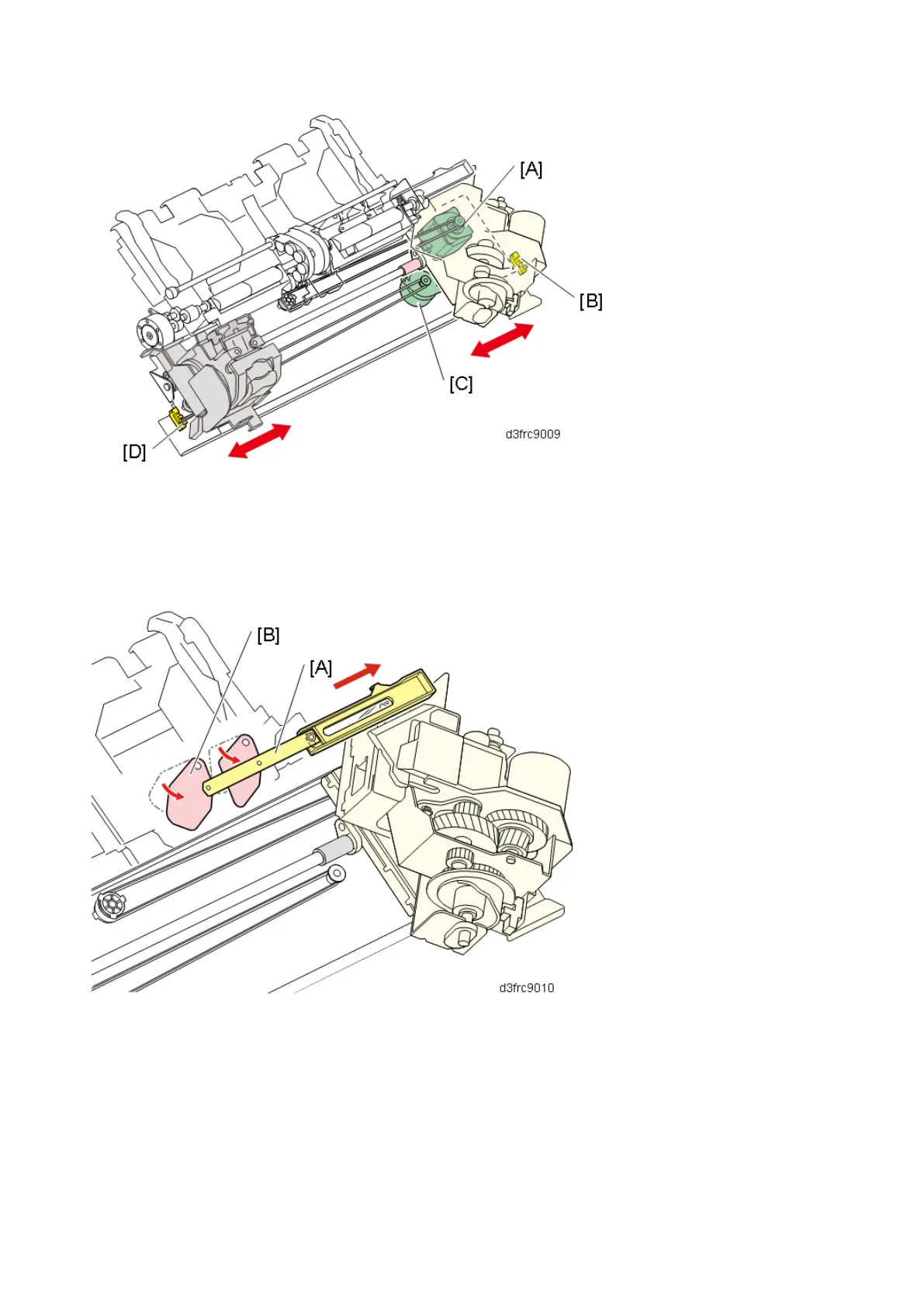 [A]
[B]
[C]
[D]
d3frc9009

[B]
[A]
d3frc9010