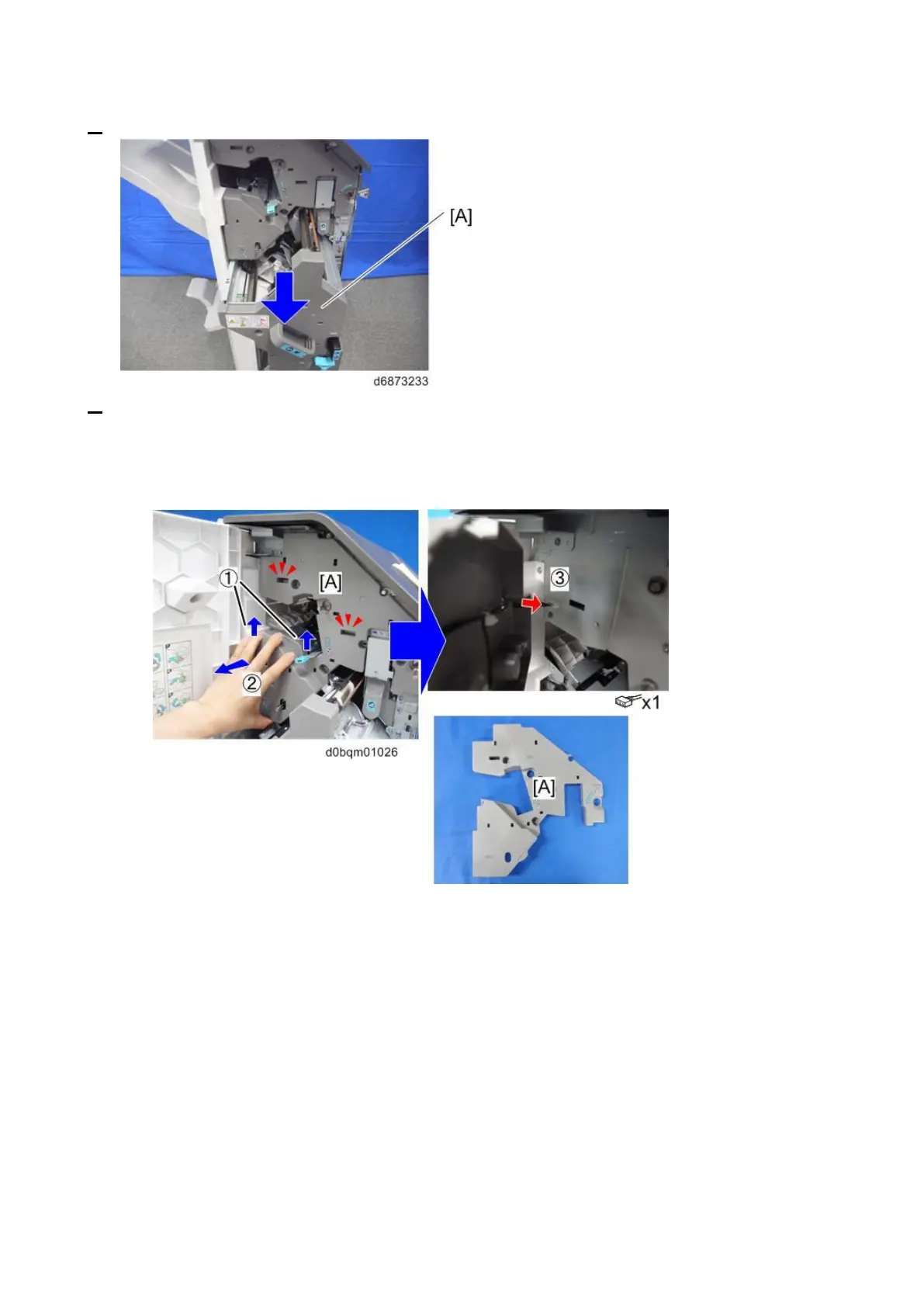 [A]

d6873233

① [A]

②

③

x1

d0bqm01026

[A]