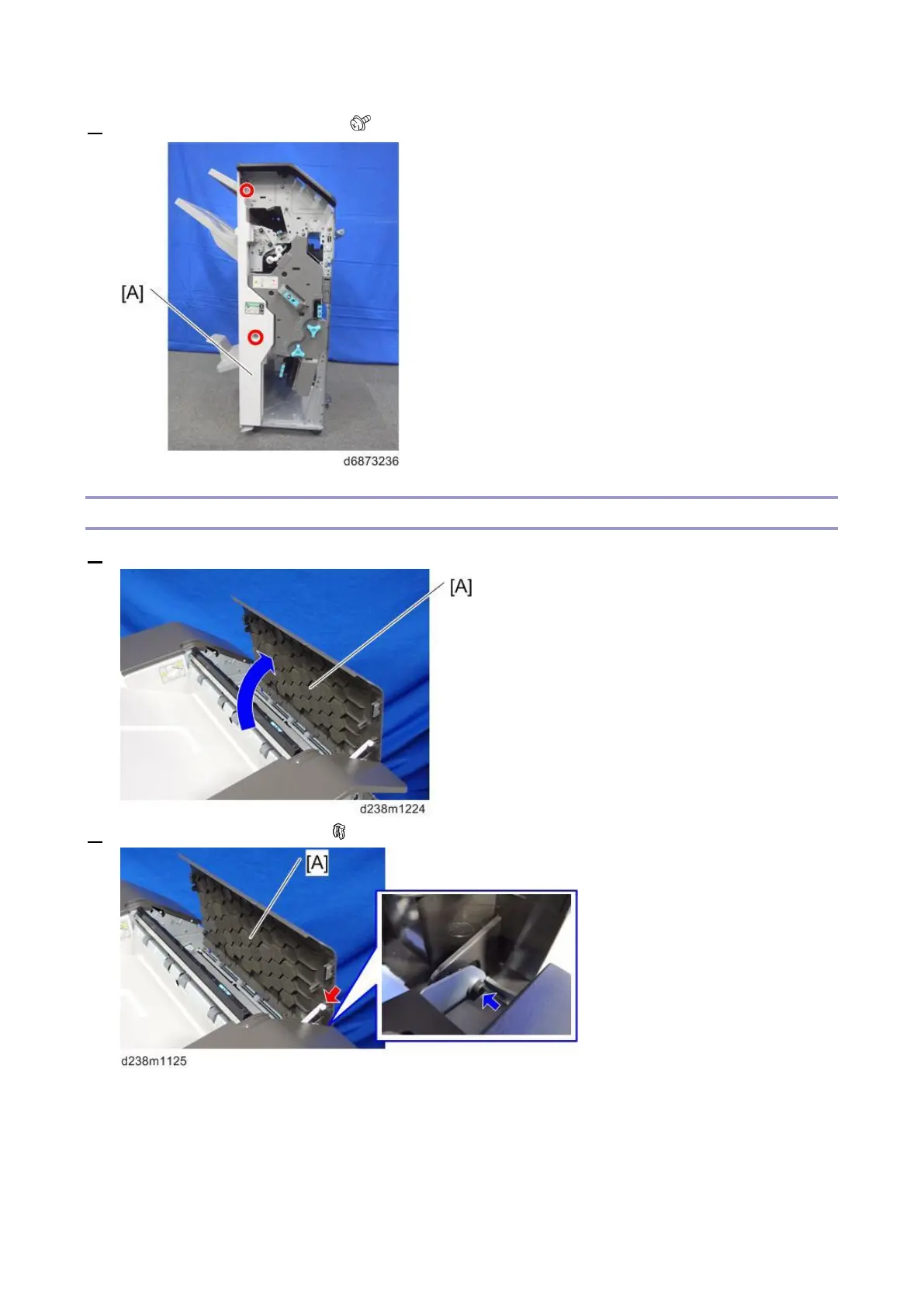 [A]

d6873236

[A]

d238m1224

[A]

d238m1125