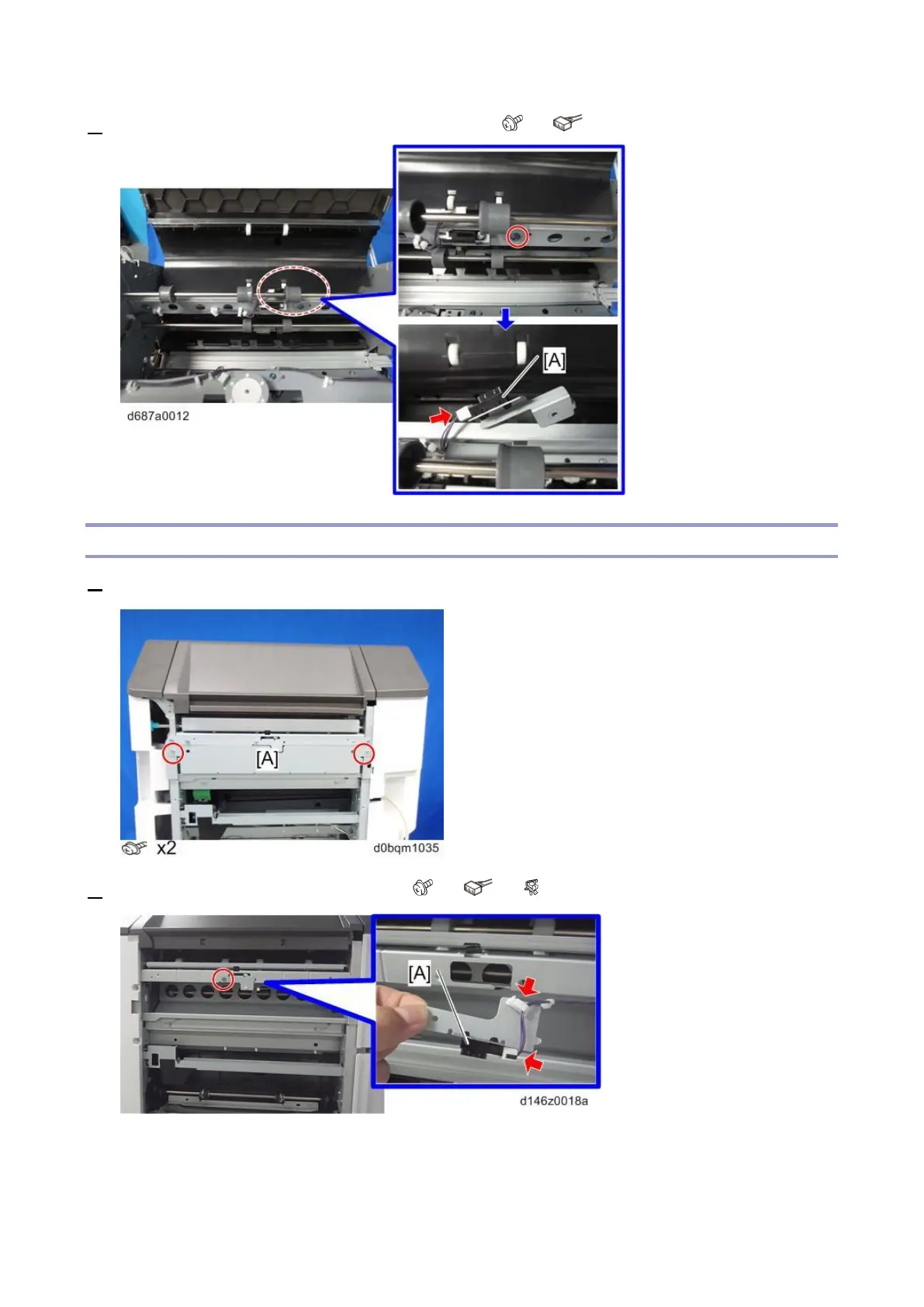 [A]

d687a0012

[A]

x2

d0bqm1035

[A]

d146z0018a