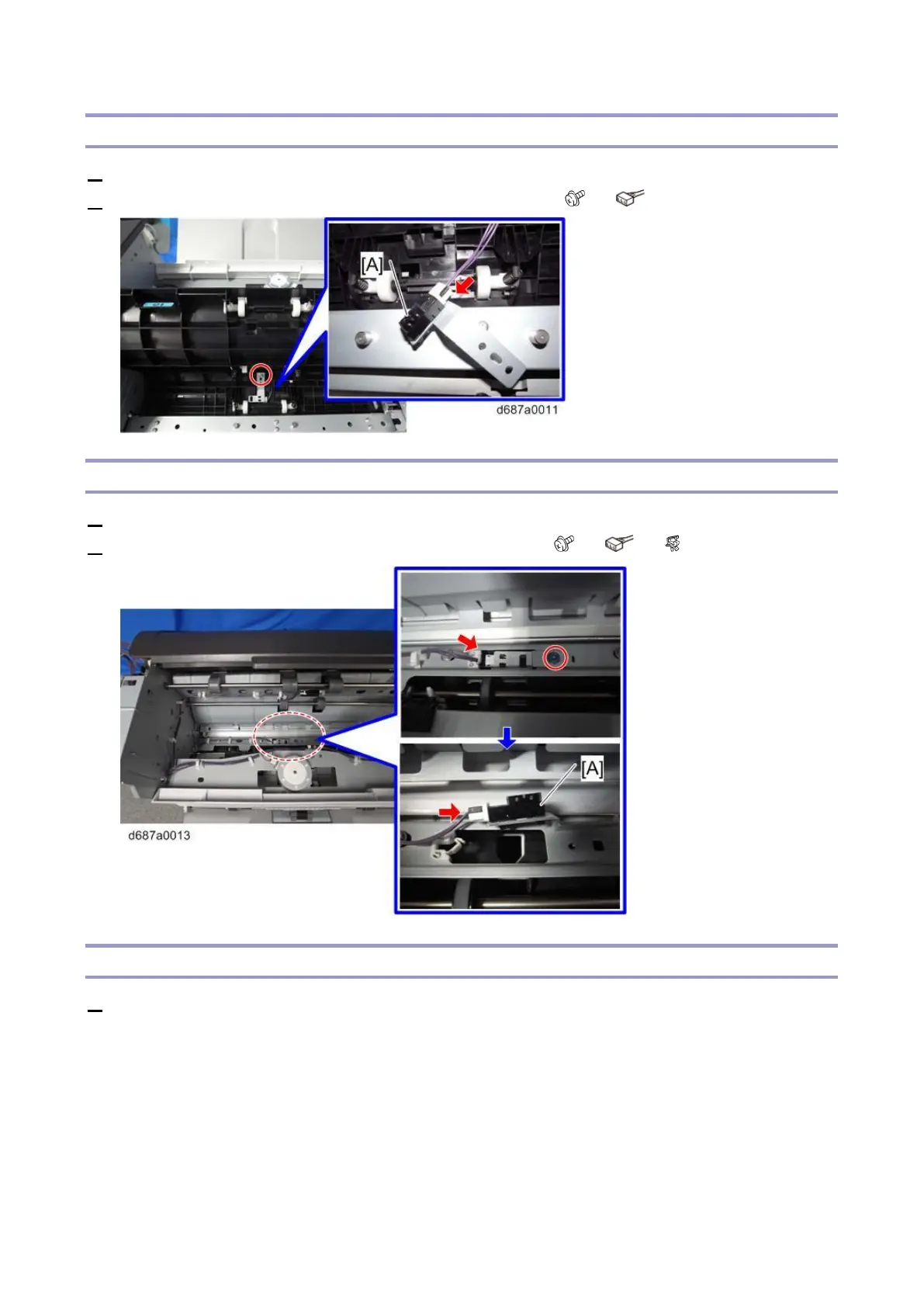 [A]

d687a0011

[A]

d687a0013