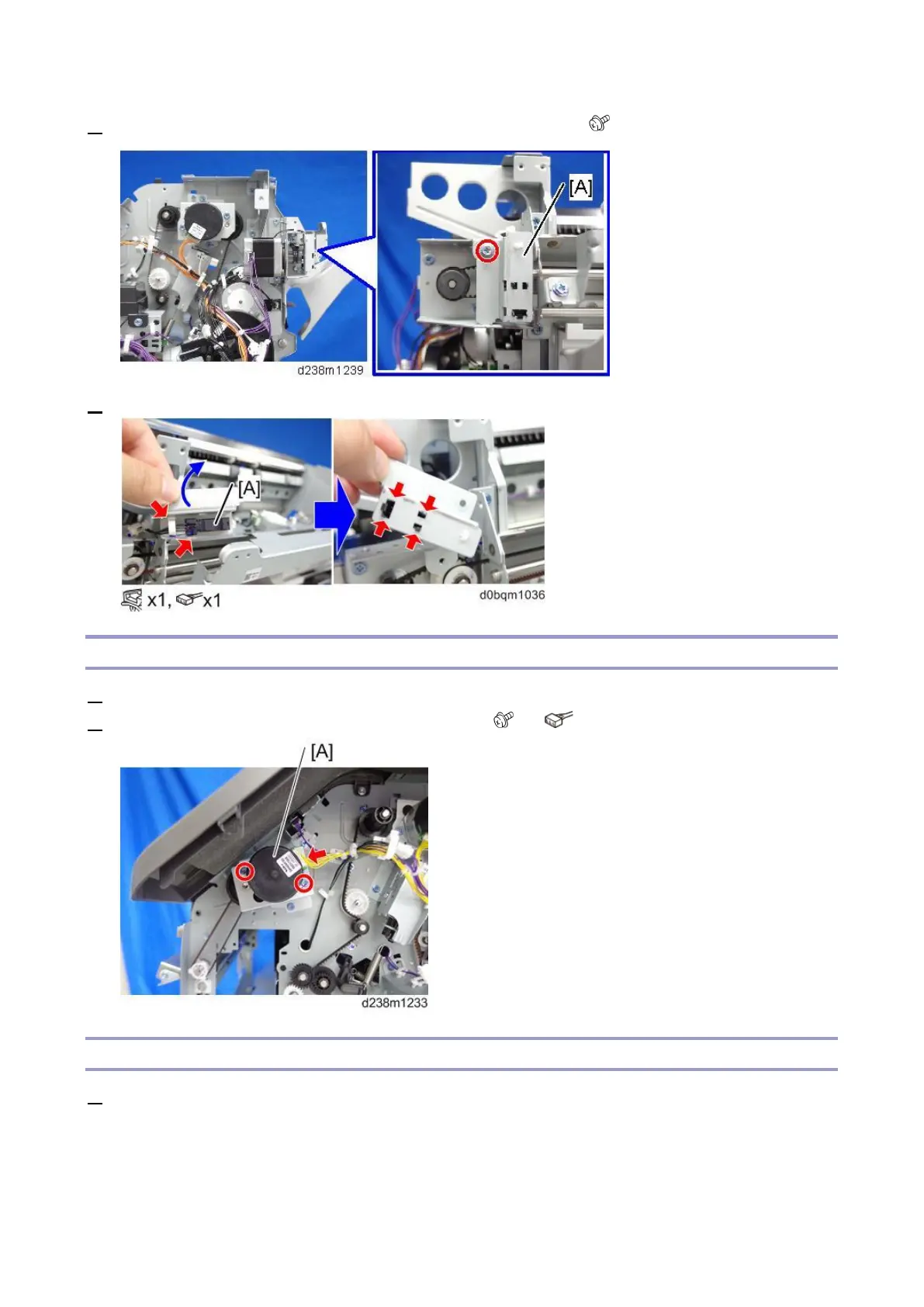 [A]

d238m1239

[A]

x1, x1

d0bqm1036

[A]

d238m1233