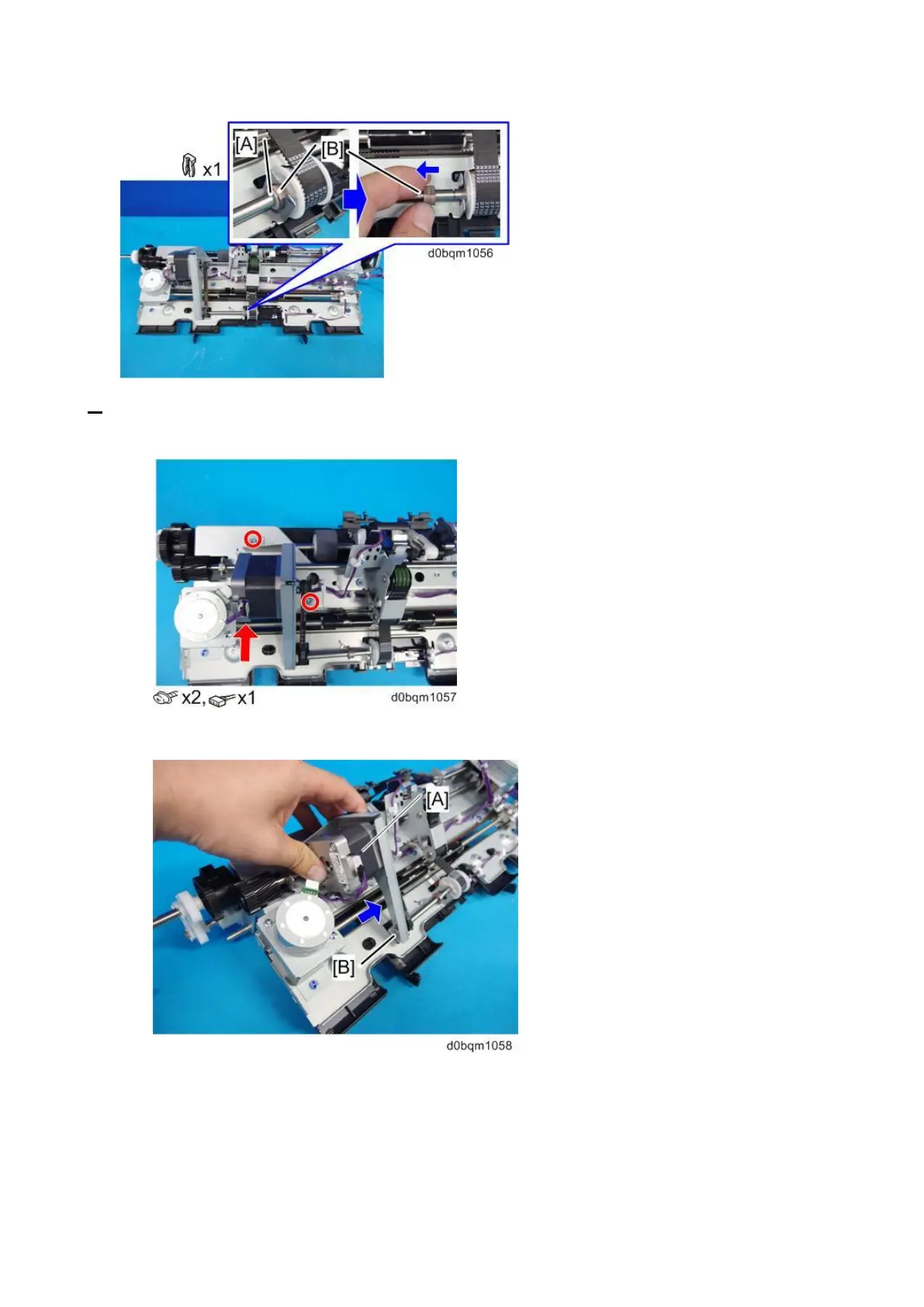 x1

[A]

[B]

d0bqm1056

x2, x1

d0bqm1057

[A]

[B]

d0bqm1058