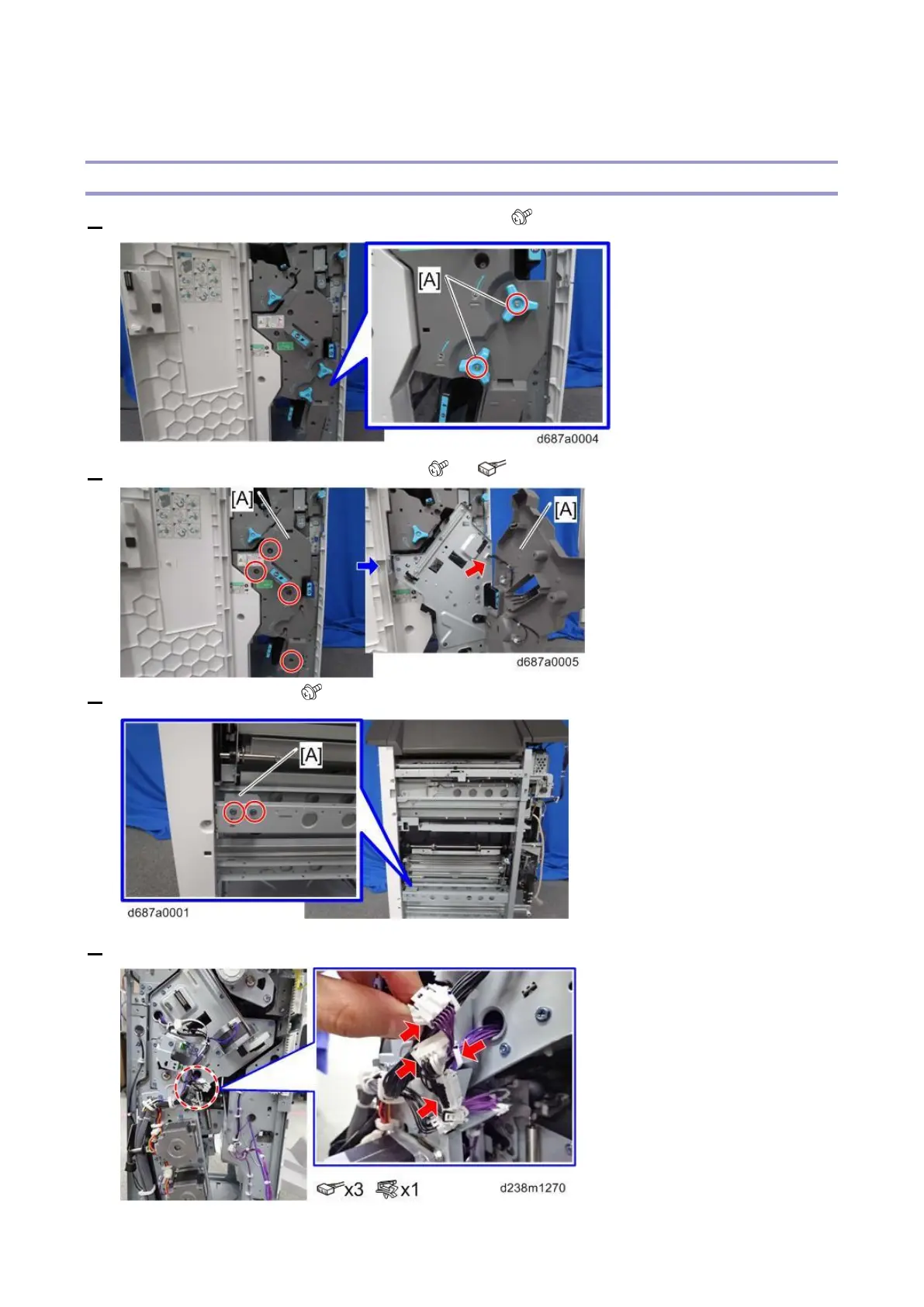 [A]

d687a0004

[A]

[A]

d687a0005

[A]

d687a0001

x3 x1

d238m1270