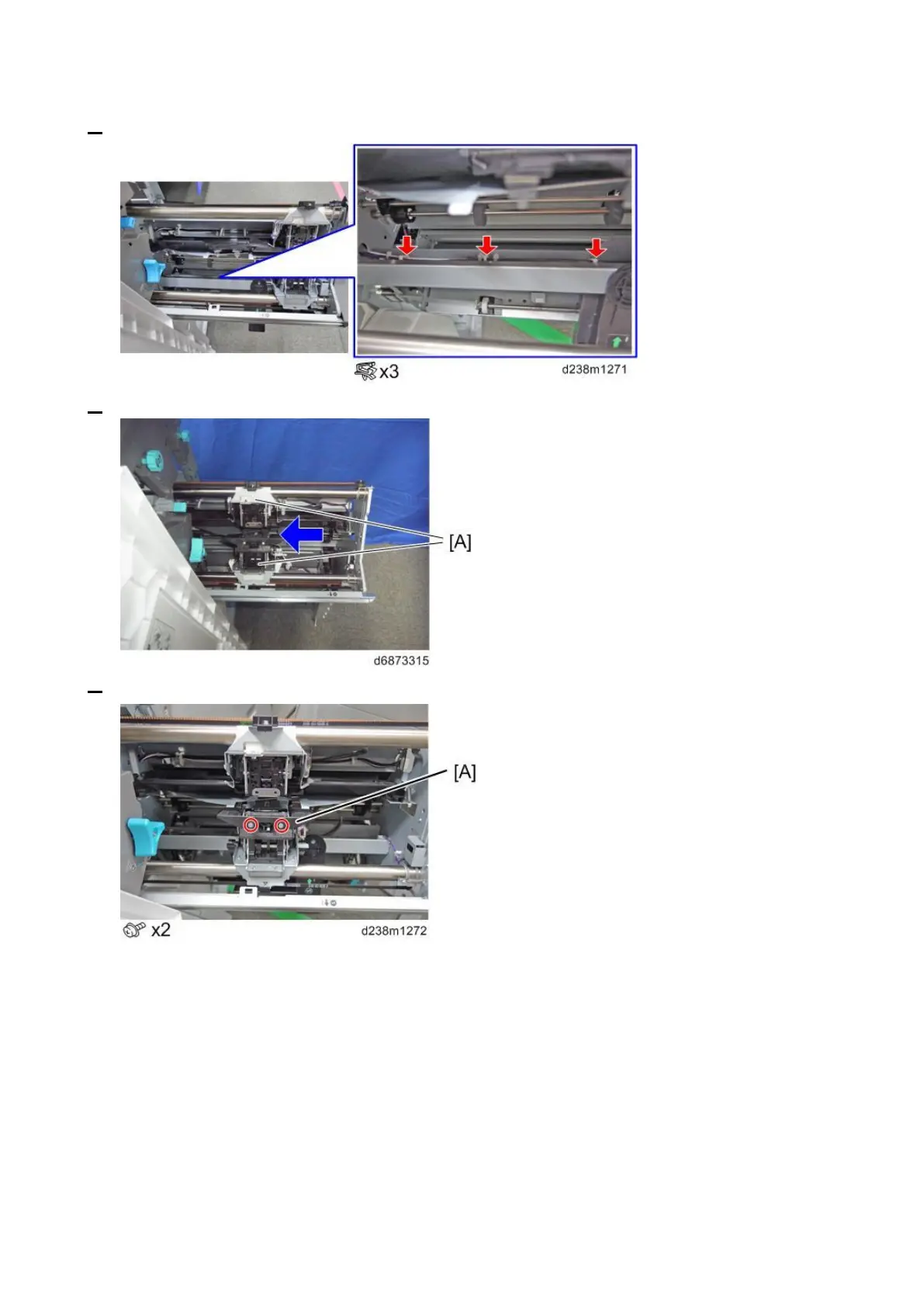 x3

d238m1271

[A]

d6873315

[A]

x2

d238m1272